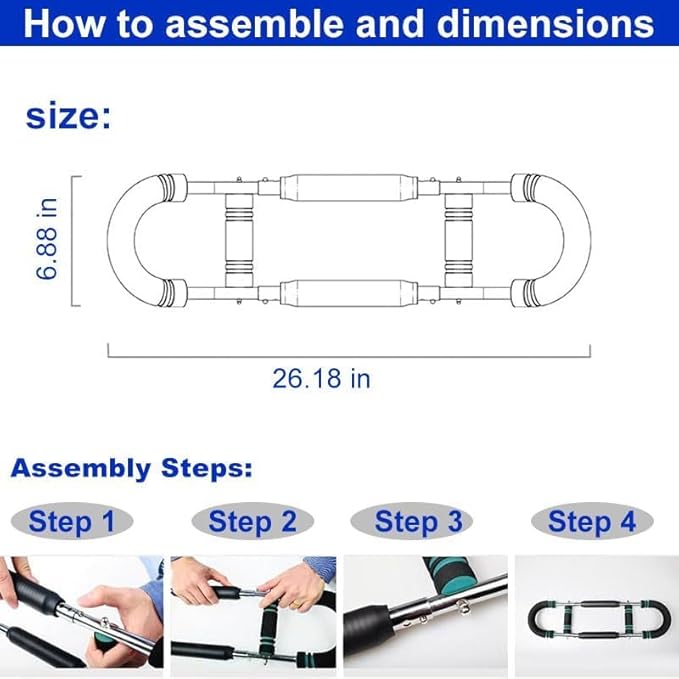 How to assemble and dimensions

size:

6.88 in

26.18 in

Assembly Steps:

Step 1

Step 2

Step 3

Step 4