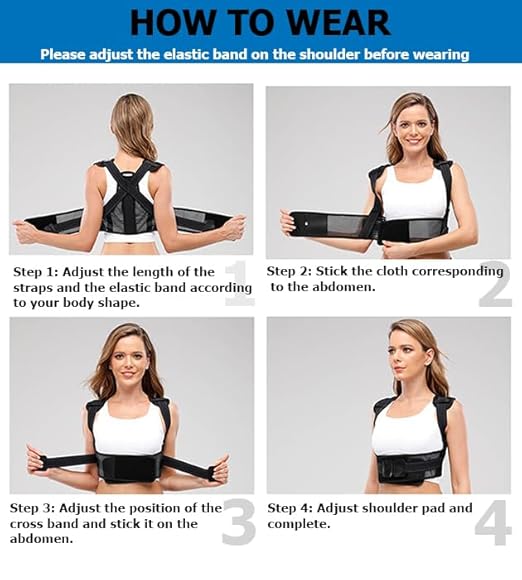 HOW TO WEAR

Please adjust the elastic band on the shoulder before wearing

Step 1: Adjust the length of the straps and the elastic band according to your body shape.

1

Step 2: Stick the cloth corresponding to the abdomen.

2

Step 3: Adjust the position of the cross band and stick it on the abdomen.

3

Step 4: Adjust shoulder pad and complete.

4