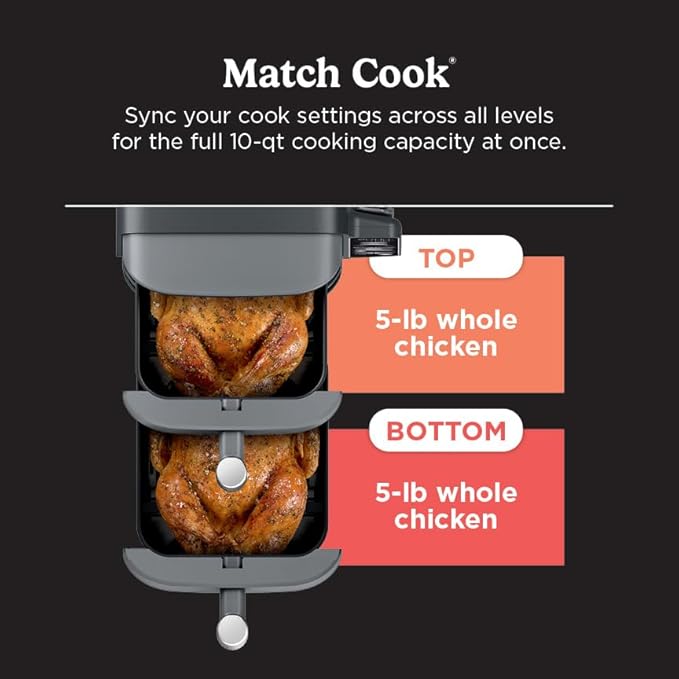 Match Cook®

Sync your cook settings across all levels for the full 10-qt cooking capacity at once.

TOP

5-lb whole chicken

BOTTOM

5-lb whole chicken