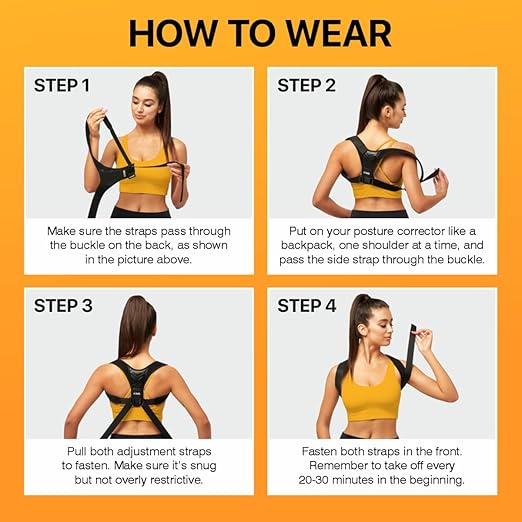 HOW TO WEAR

STEP 1

Make sure the straps pass through the buckle on the back, as shown in the picture above.

STEP 2

Put on your posture corrector like a backpack, one shoulder at a time, and pass the side strap through the buckle.

STEP 3

Pull both adjustment straps to fasten. Make sure it's snug but not overly restrictive.

STEP 4

Fasten both straps in the front. Remember to take off every 20-30 minutes in the beginning.