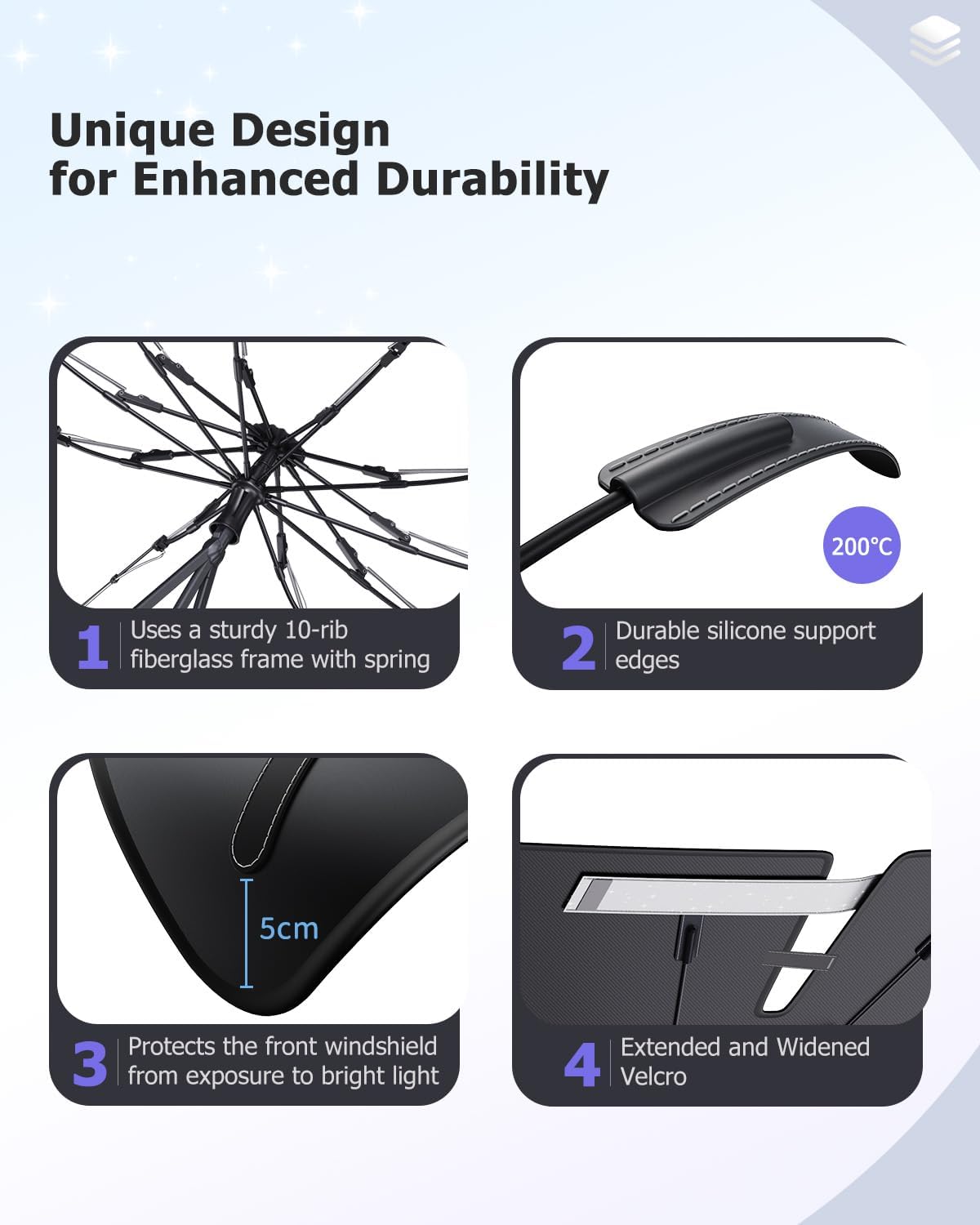 Unique Design
for Enhanced Durability

1 Uses a sturdy 10-rib fiberglass frame with spring

200℃

2 Durable silicone support edges

5cm

3 Protects the front windshield from exposure to bright light

4 Extended and Widened Velcro