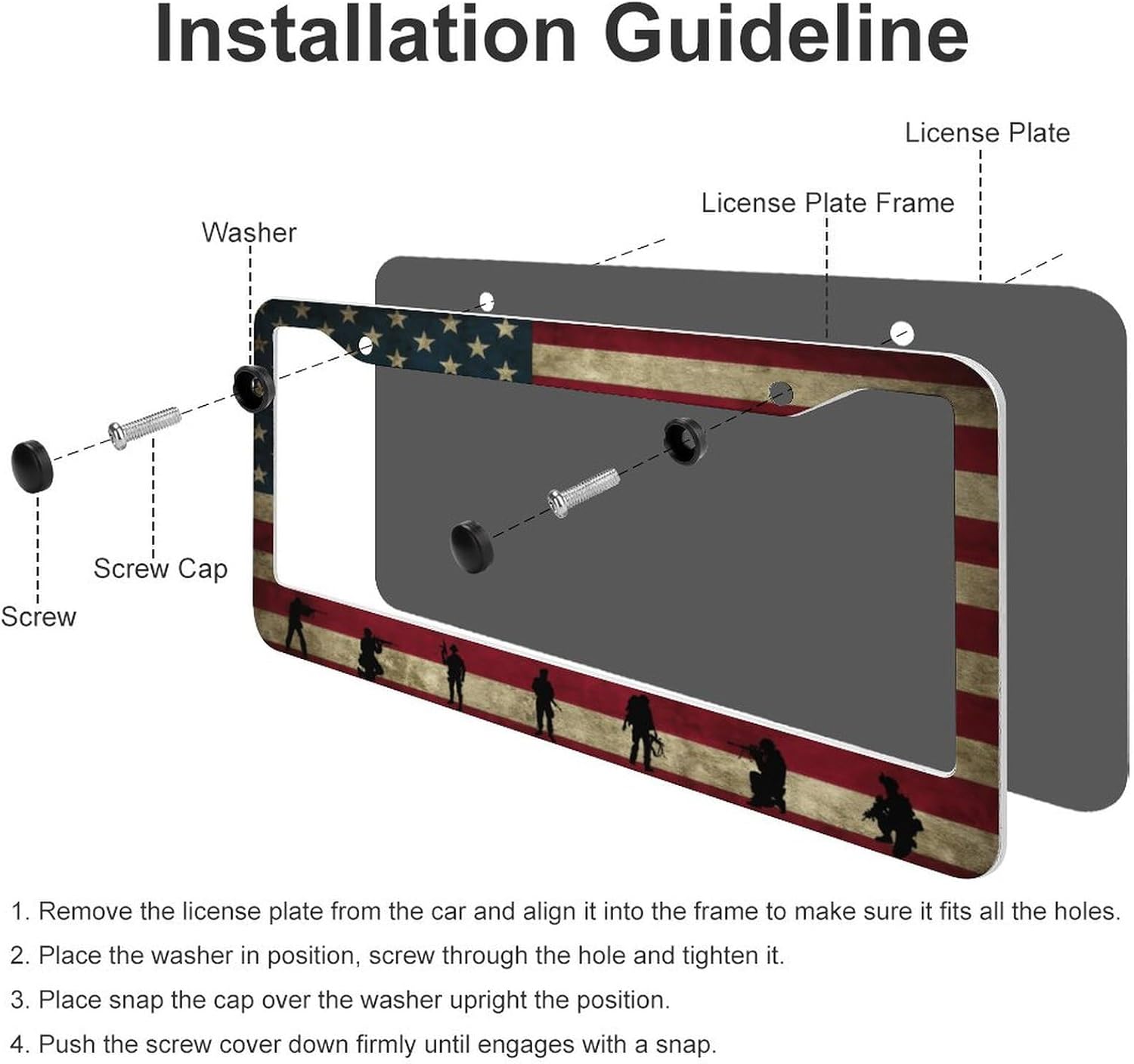 Installation Guideline

License Plate

License Plate Frame

Washer

Screw Cap

Screw

1. Remove the license plate from the car and align it into the frame to make sure it fits all the holes.

2. Place the washer in position, screw through the hole and tighten it.

3. Place snap the cap over the washer upright the position.

4. Push the screw cover down firmly until engages with a snap.