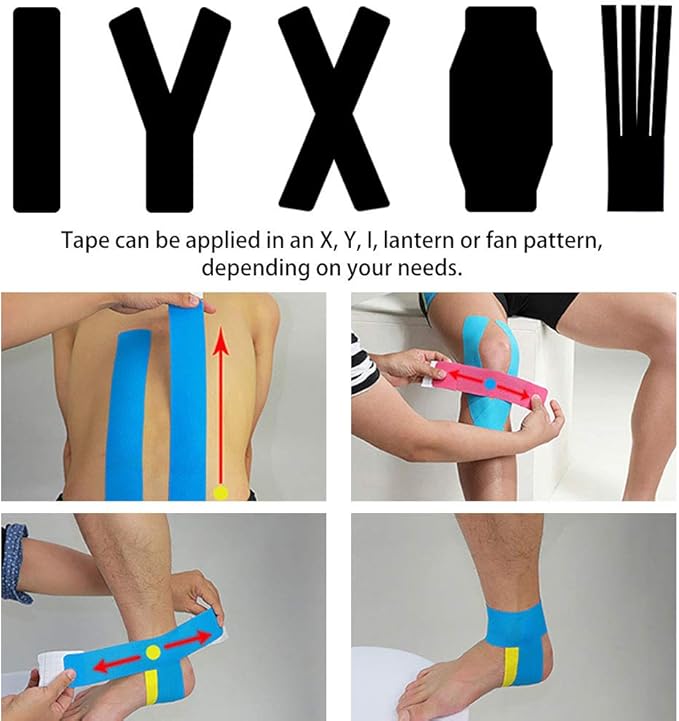 Tape can be applied in an X, Y, I, lantern or fan pattern, depending on your needs.