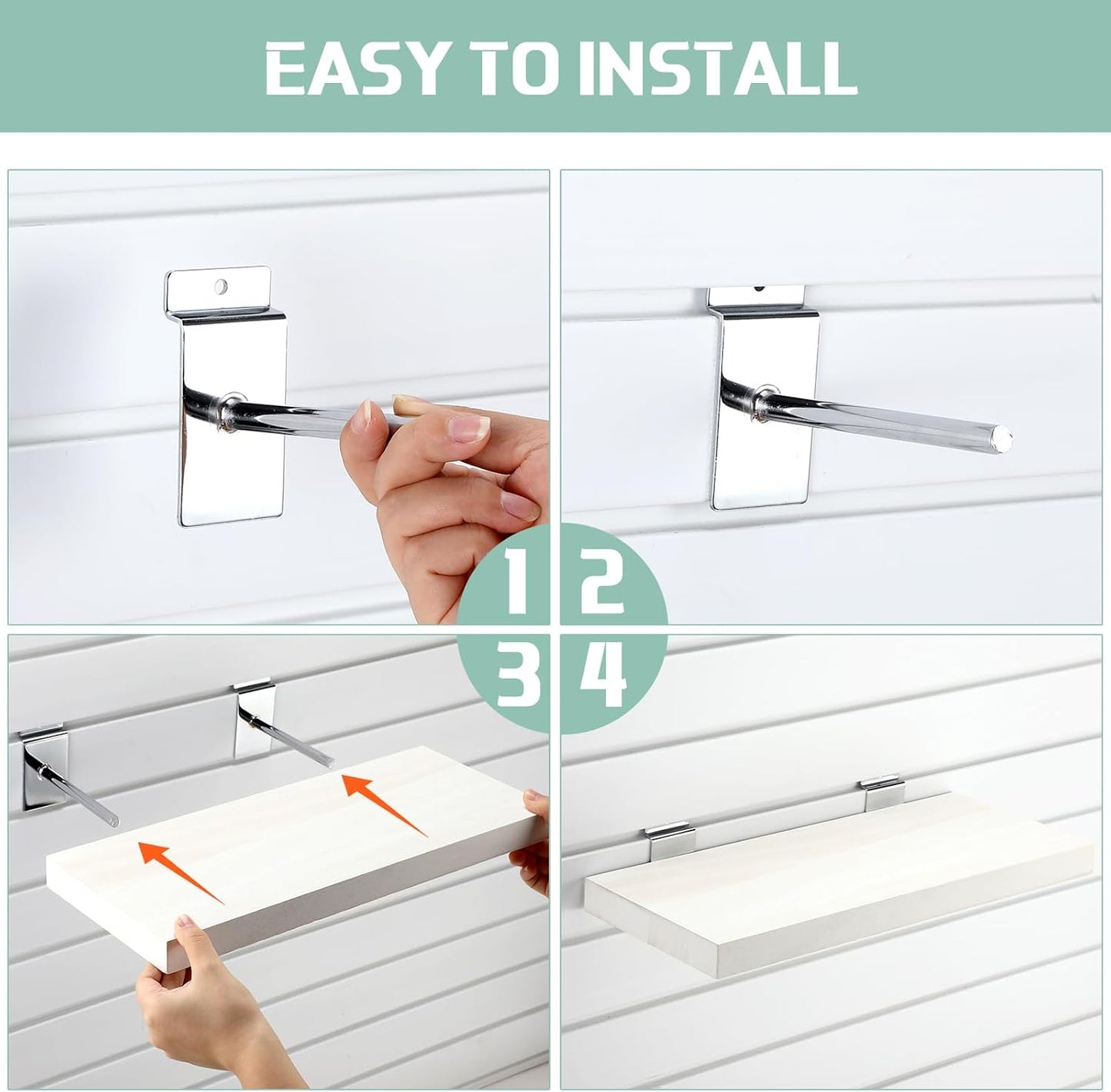 EASY TO INSTALL

1 2
3 4