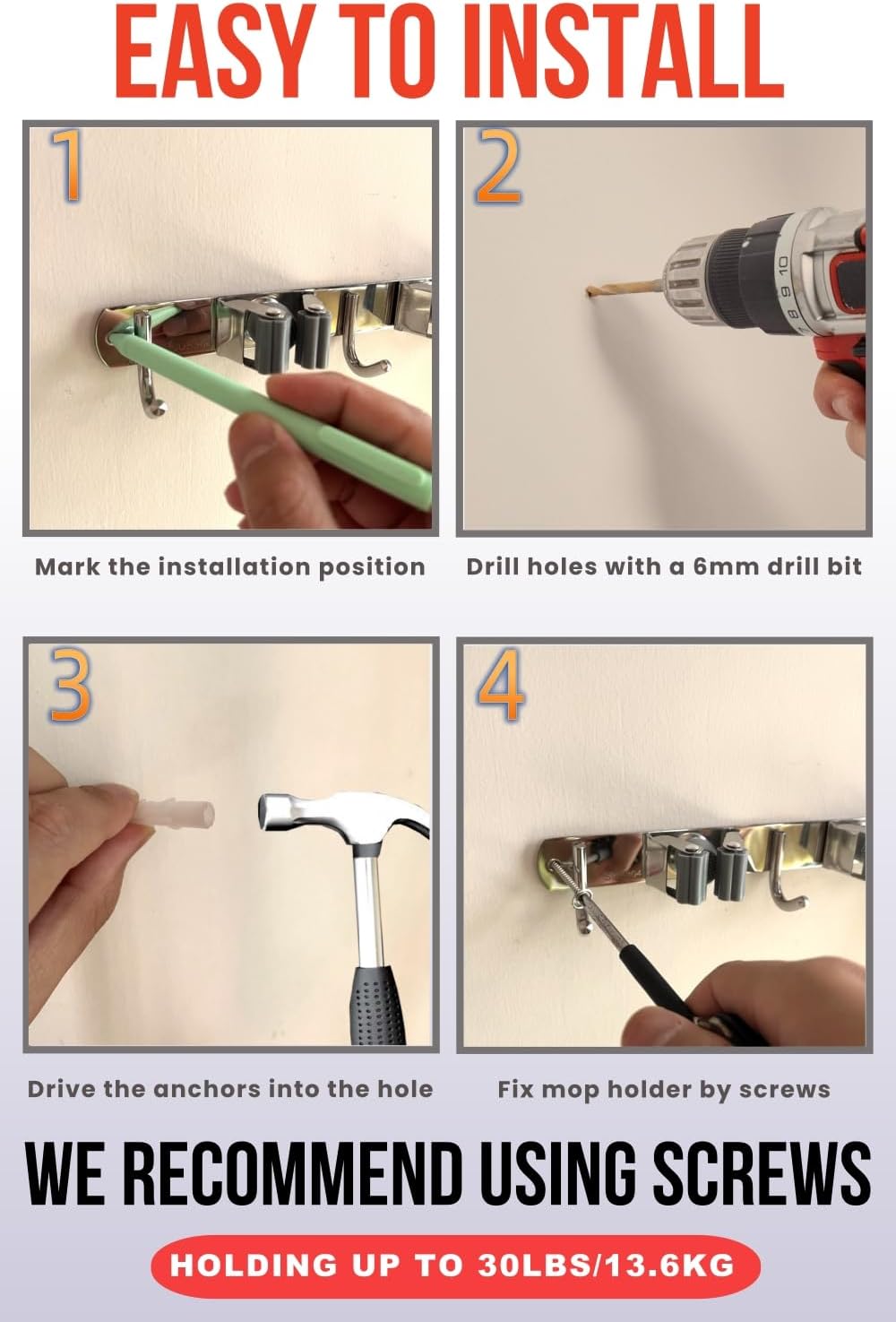 EASY TO INSTALL

1

Mark the installation position

2

8 9 10

Drill holes with a 6mm drill bit

3

Drive the anchors into the hole

4

Fix mop holder by screws

WE RECOMMEND USING SCREWS

HOLDING UP TO 30LBS/13.6KG