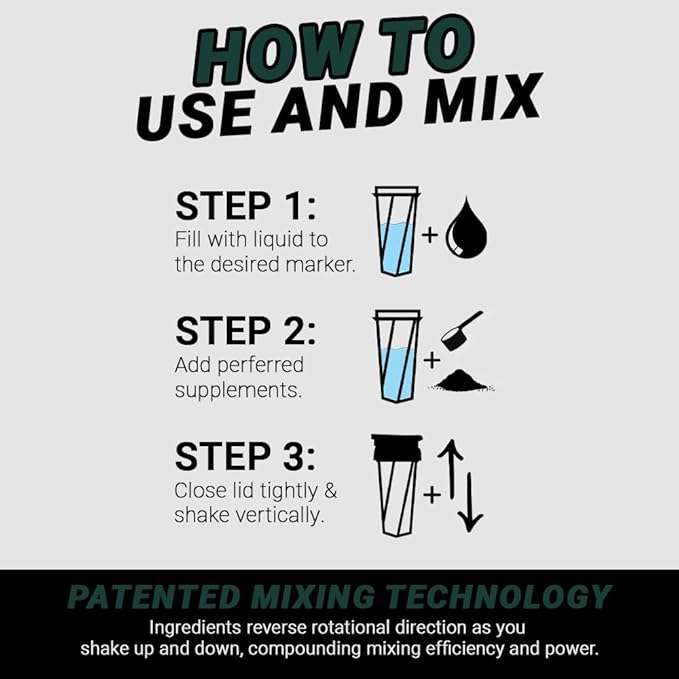 HOW TO
USE AND MIX

STEP 1:
Fill with liquid to the desired marker.

+

STEP 2:
Add perferred supplements.

+

STEP 3:
Close lid tightly & shake vertically.

+

PATENTED MIXING TECHNOLOGY
Ingredients reverse rotational direction as you shake up and down, compounding mixing efficiency and power.