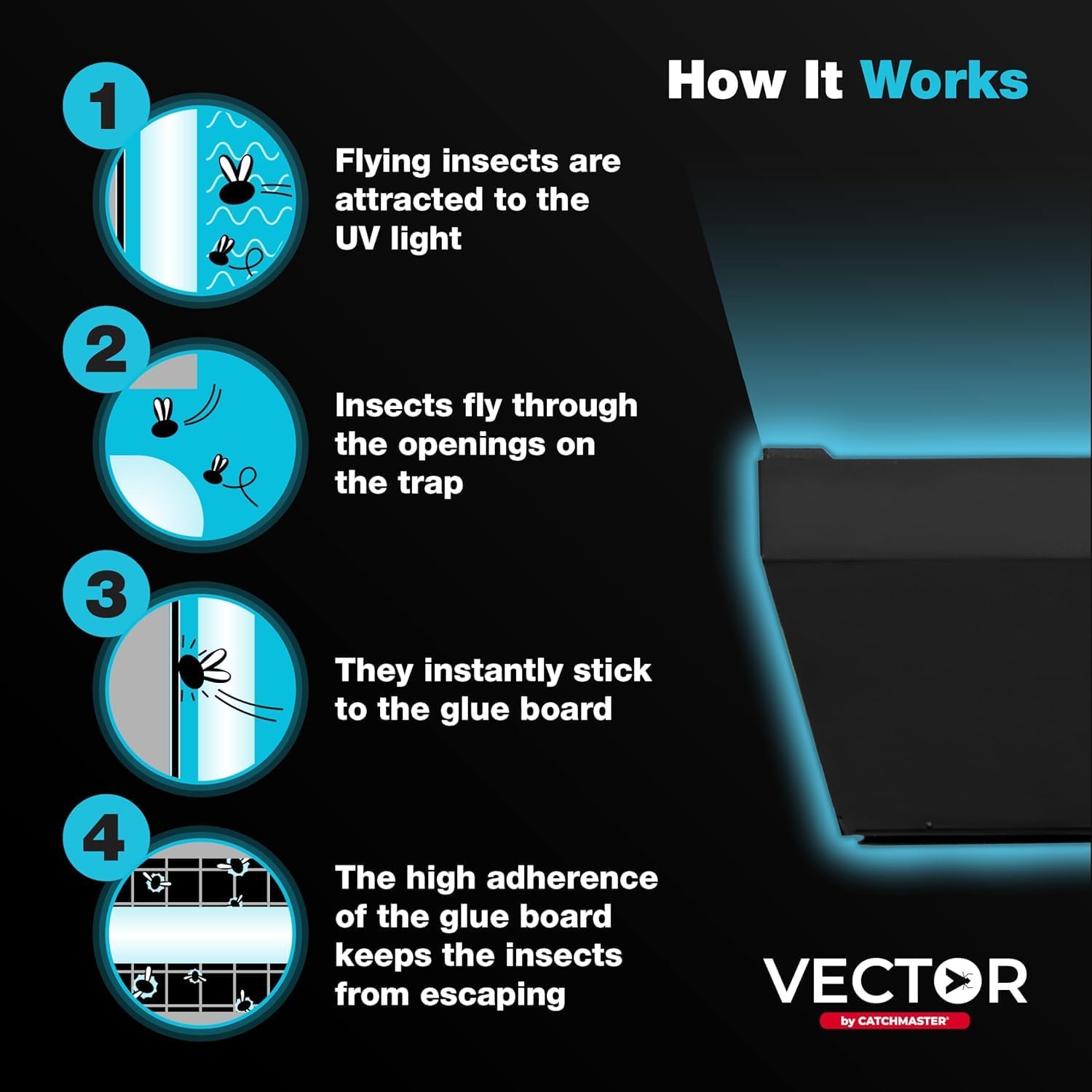 How It Works

1

Flying insects are attracted to the UV light

2

Insects fly through the openings on the trap

3

They instantly stick to the glue board

4

The high adherence of the glue board keeps the insects from escaping

VECTOR

by CATCHMASTER®