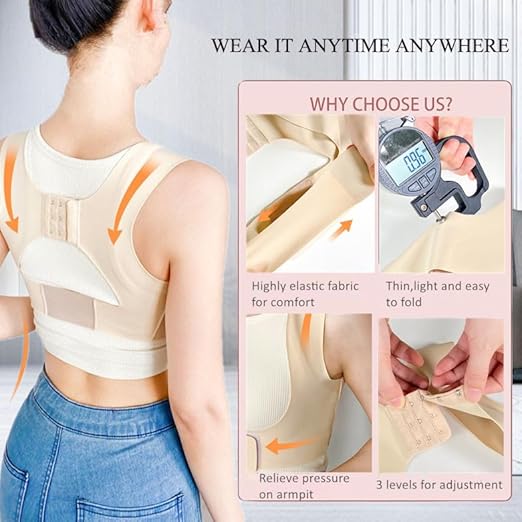 WEAR IT ANYTIME ANYWHERE

WHY CHOOSE US?

0.96

Highly elastic fabric for comfort

Thin,light and easy to fold

Relieve pressure on armpit

3 levels for adjustment