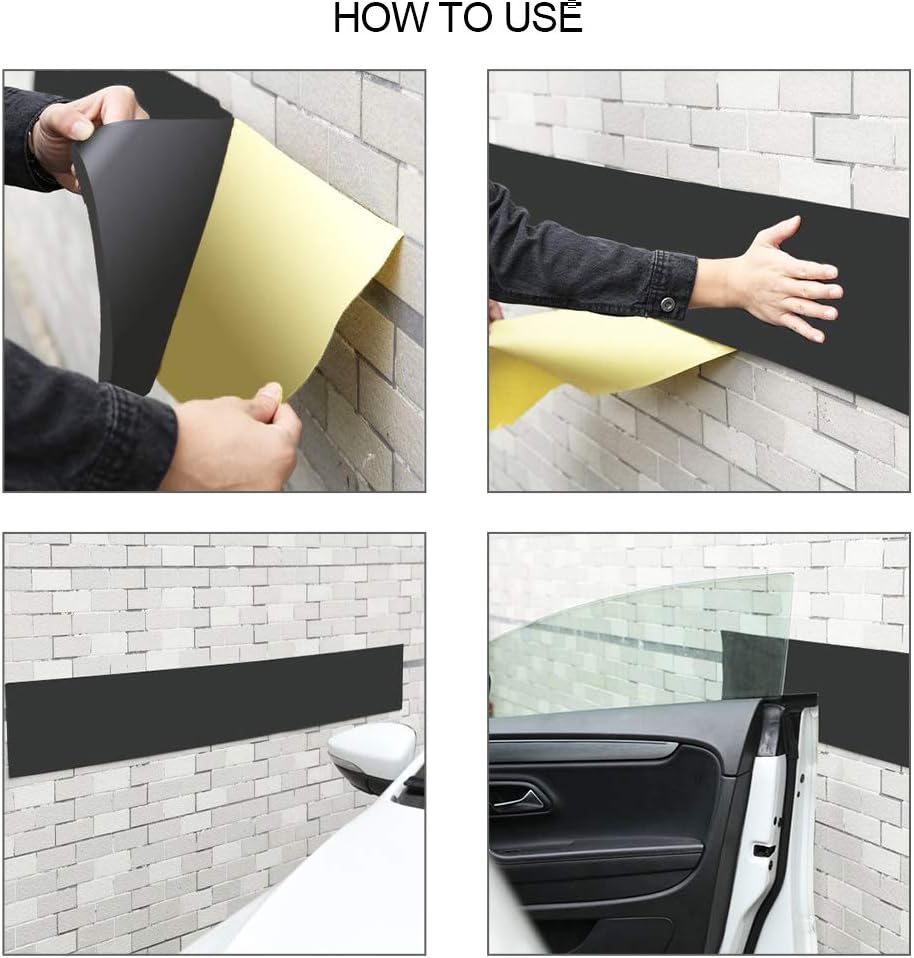 HOW TO USE