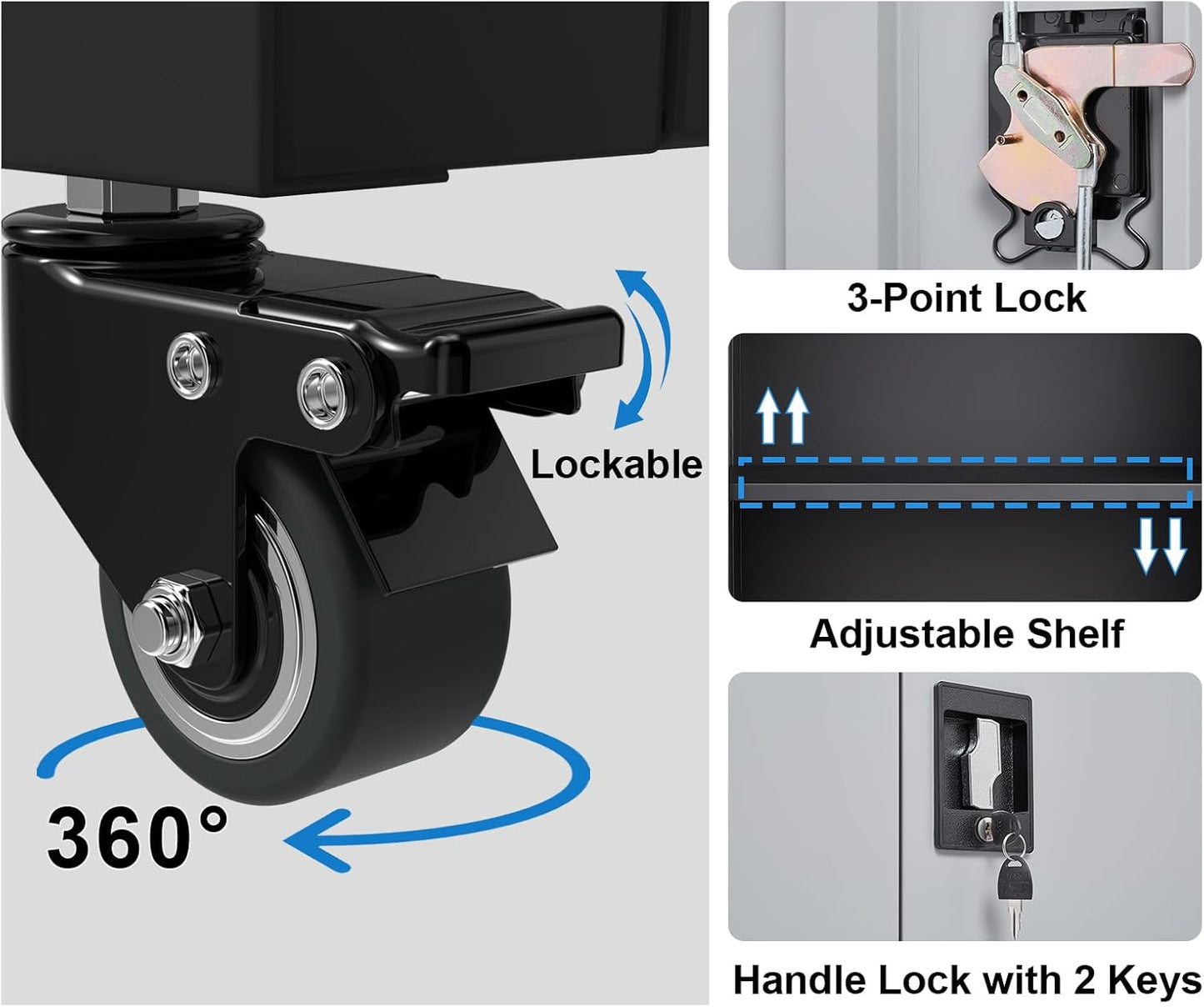 Lockable

360°

3-Point Lock

Adjustable Shelf

Handle Lock with 2 Keys