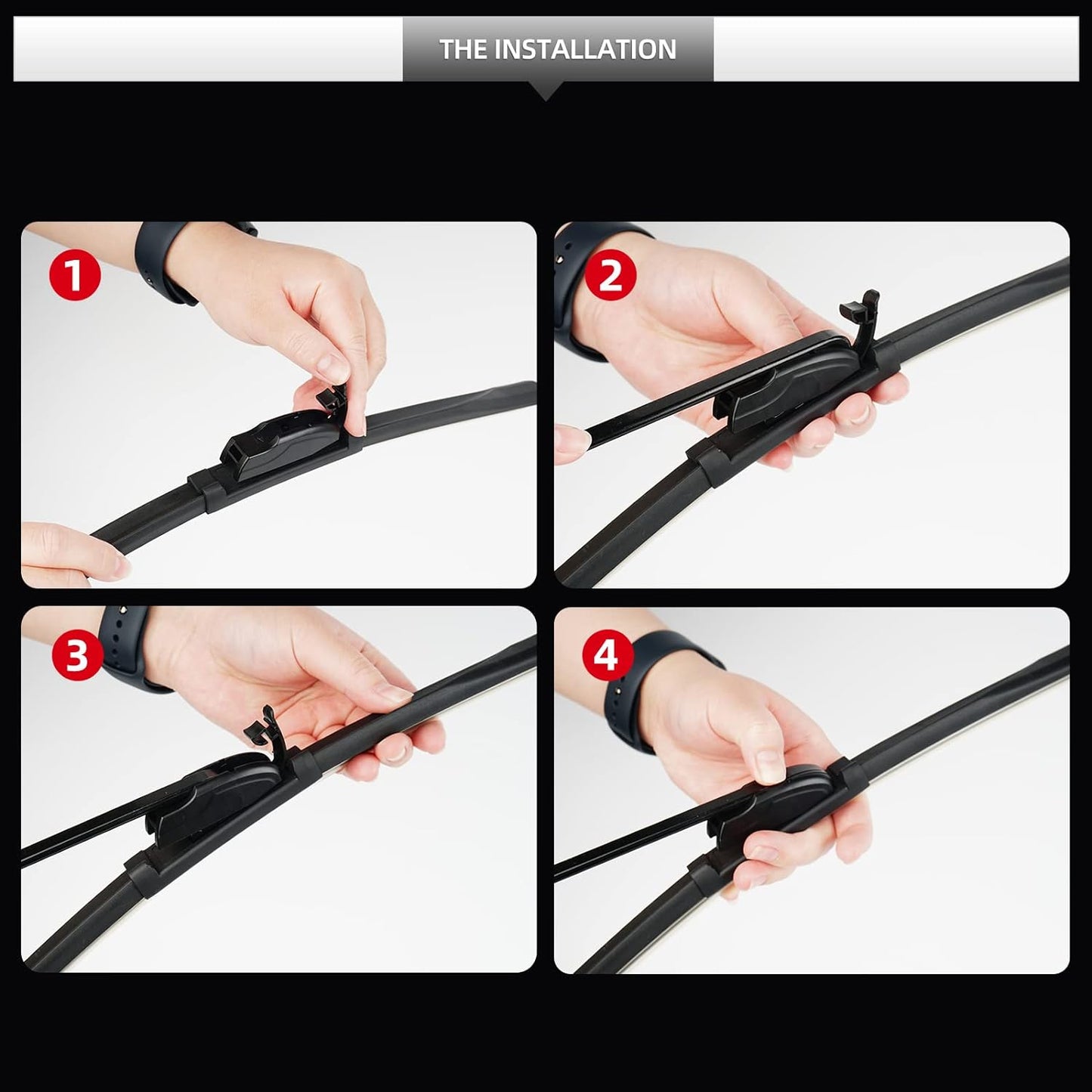 THE INSTALLATION

1

2

3

4