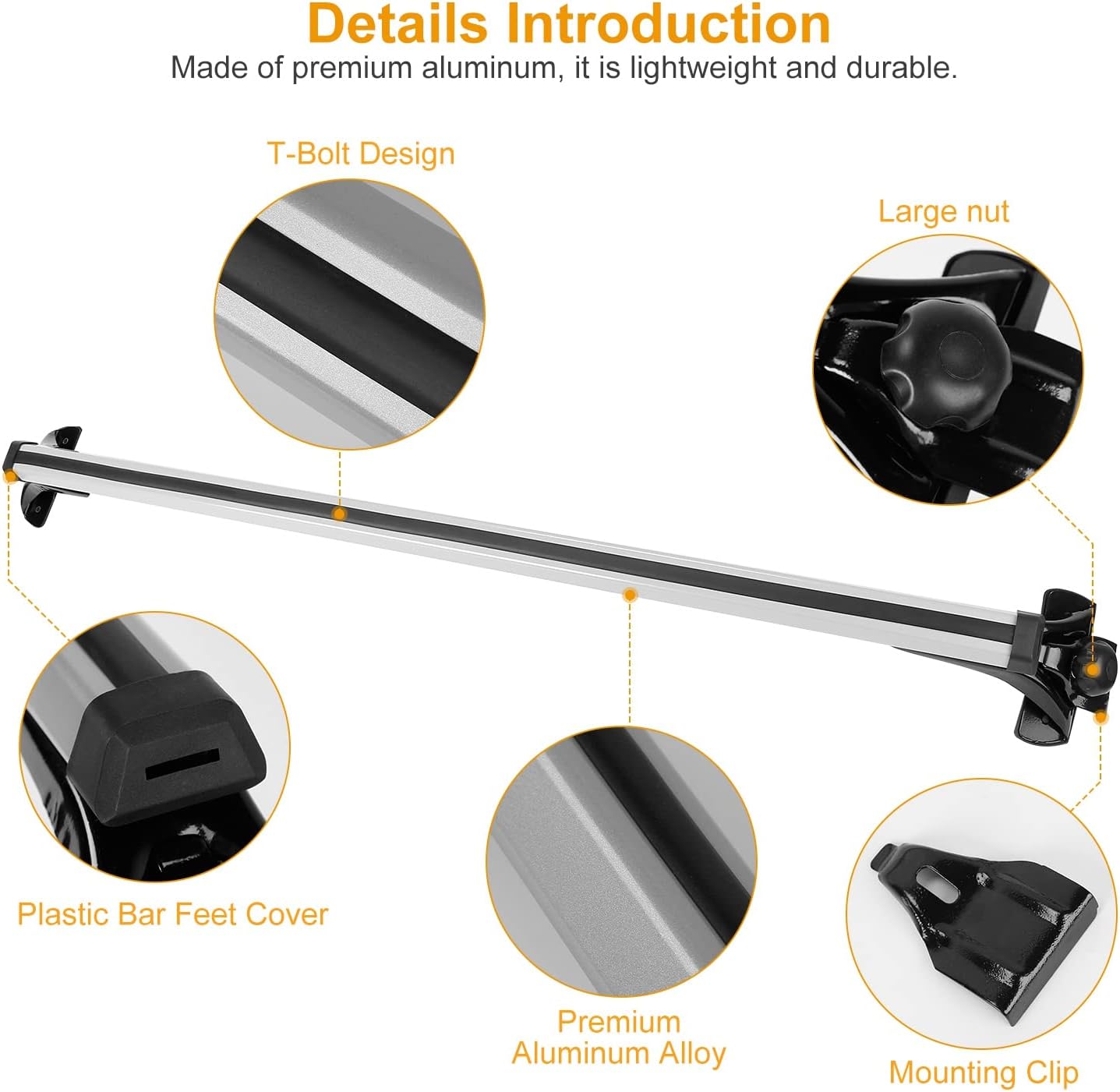 Details Introduction
Made of premium aluminum, it is lightweight and durable.

T-Bolt Design

Large nut

Plastic Bar Feet Cover

Premium Aluminum Alloy

Mounting Clip