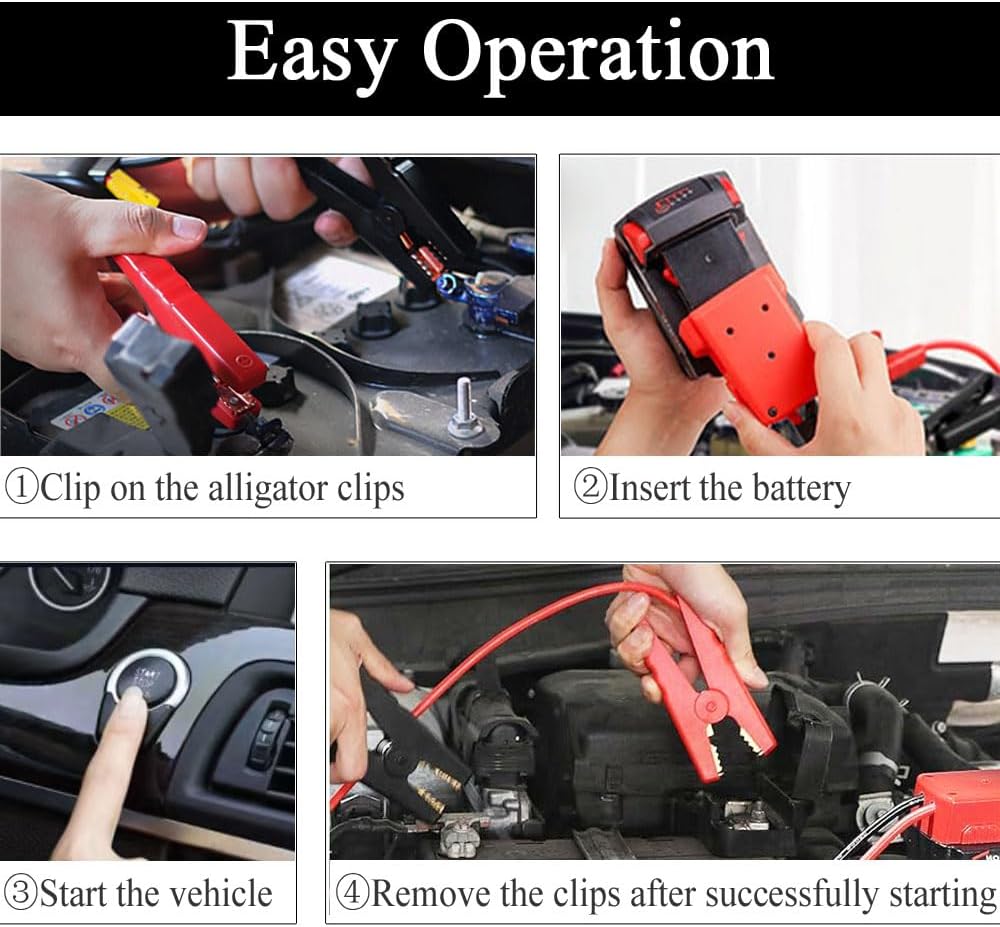 Easy Operation

①Clip on the alligator clips

②Insert the battery

③Start the vehicle

④Remove the clips after successfully starting