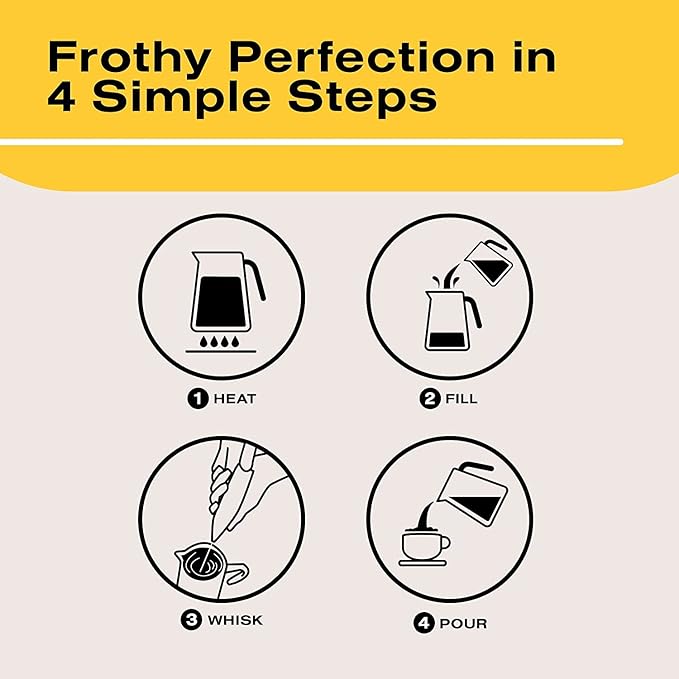 Frothy Perfection in 4 Simple Steps

1 HEAT

2 FILL

3 WHISK

4 POUR