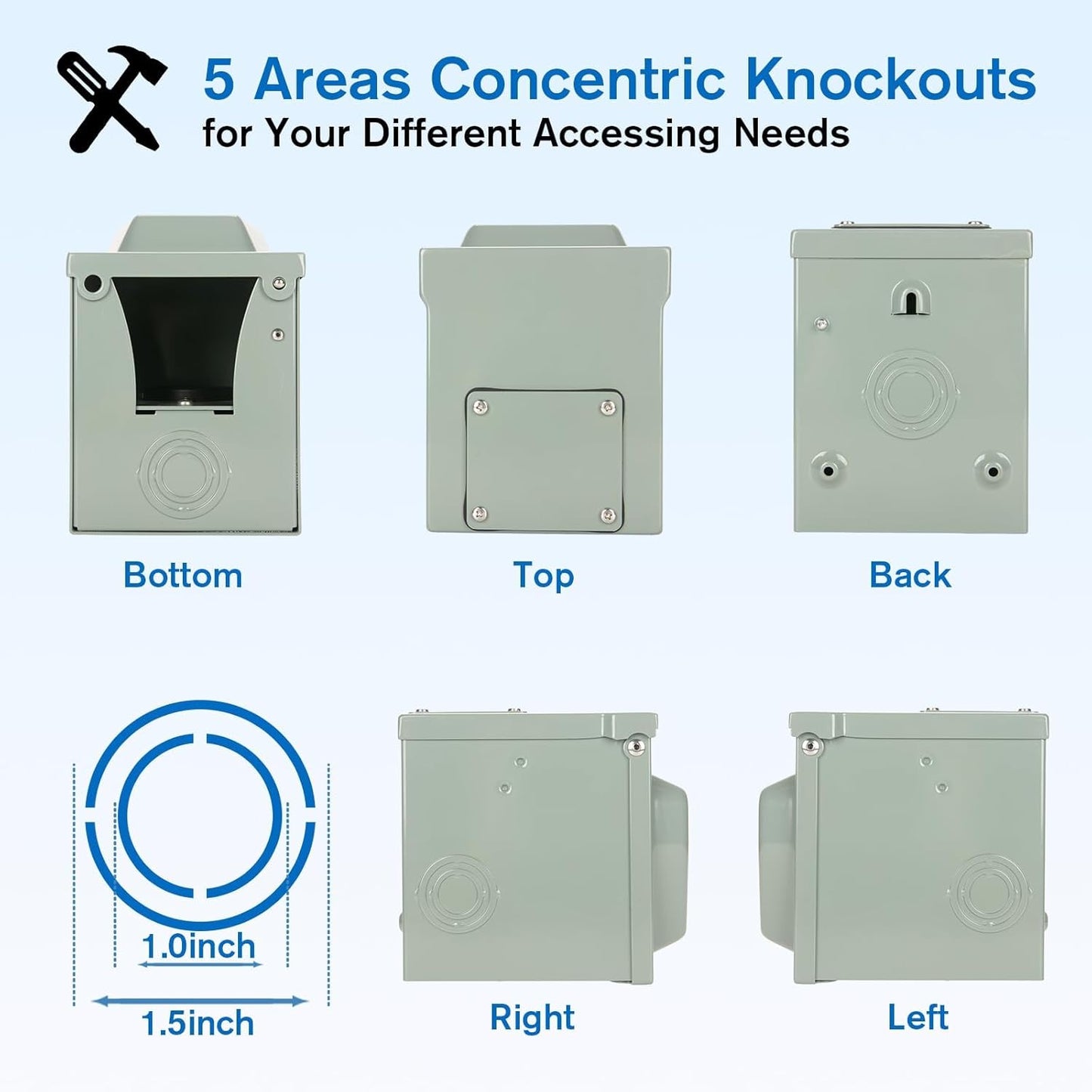 5 Areas Concentric Knockouts
for Your Different Accessing Needs

Bottom

Top

Back

1.0inch

1.5inch

Right

Left