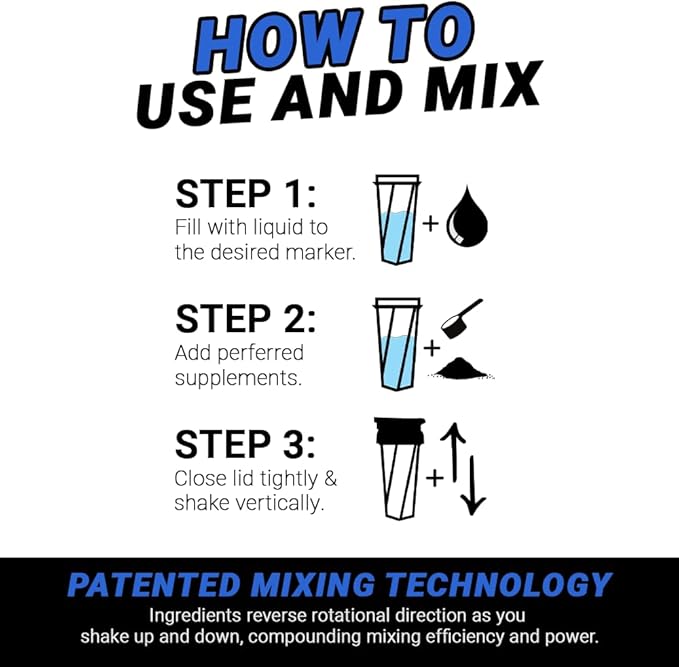 HOW TO
USE AND MIX

STEP 1:
Fill with liquid to the desired marker.

+

STEP 2:
Add perferred supplements.

+

STEP 3:
Close lid tightly & shake vertically.

+

PATENTED MIXING TECHNOLOGY
Ingredients reverse rotational direction as you shake up and down, compounding mixing efficiency and power.