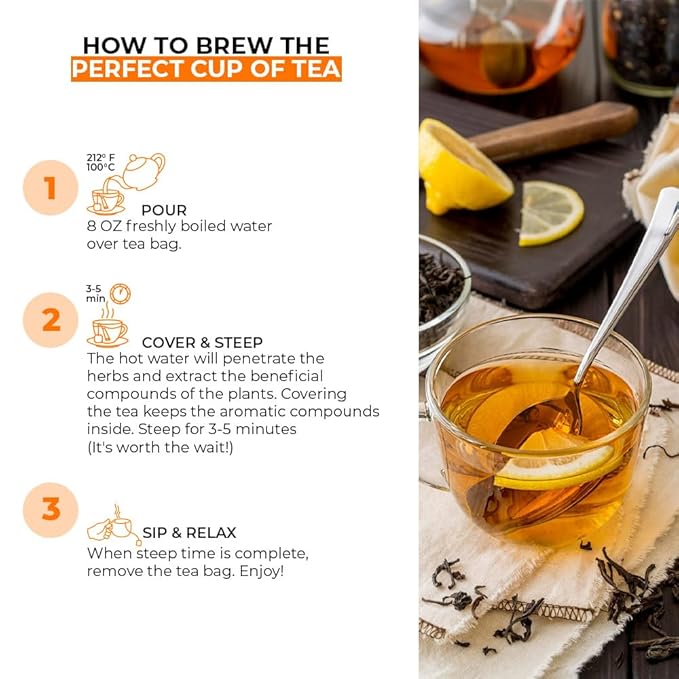 HOW TO BREW THE
PERFECT CUP OF TEA

1

212° F
100°C

POUR
8 OZ freshly boiled water over tea bag.

2

3-5 min

COVER & STEEP
The hot water will penetrate the herbs and extract the beneficial compounds of the plants. Covering the tea keeps the aromatic compounds inside. Steep for 3-5 minutes (It's worth the wait!)

3

SIP & RELAX
When steep time is complete, remove the tea bag. Enjoy!