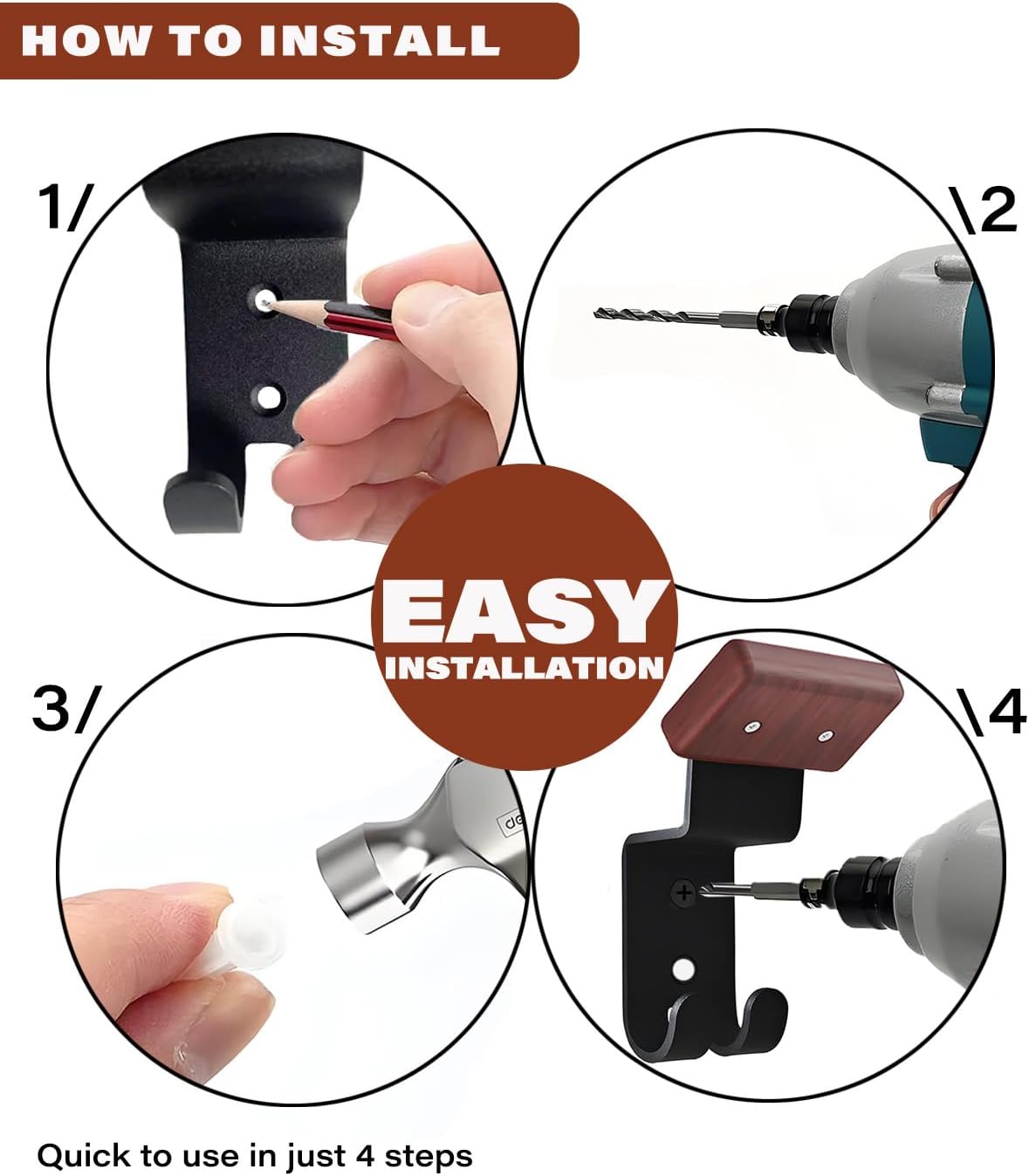 HOW TO INSTALL

1/

\2

EASY
INSTALLATION

3/

\4

Quick to use in just 4 steps