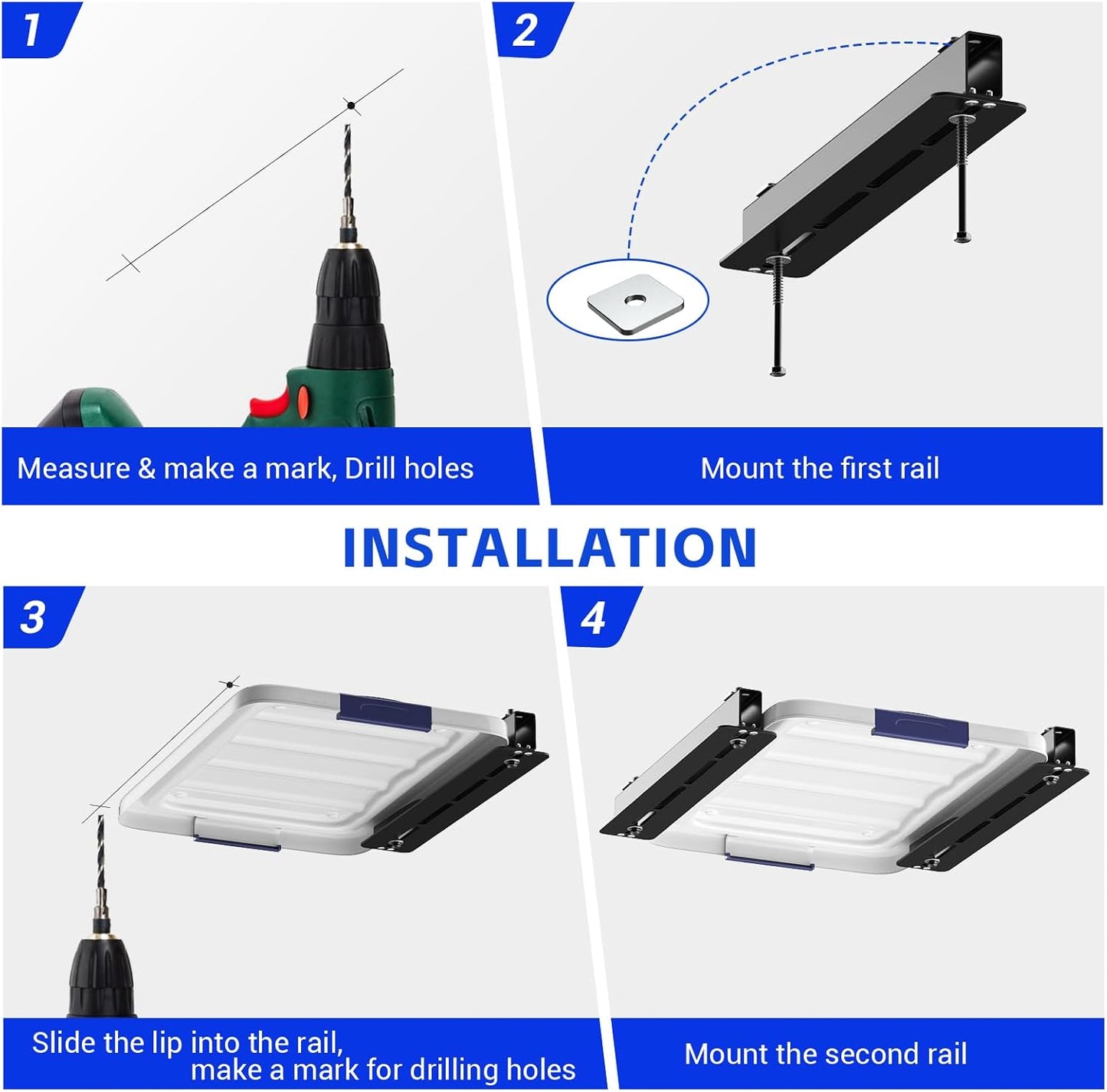 1

Measure & make a mark, Drill holes

2

Mount the first rail

INSTALLATION

3

Slide the lip into the rail, make a mark for drilling holes

4

Mount the second rail