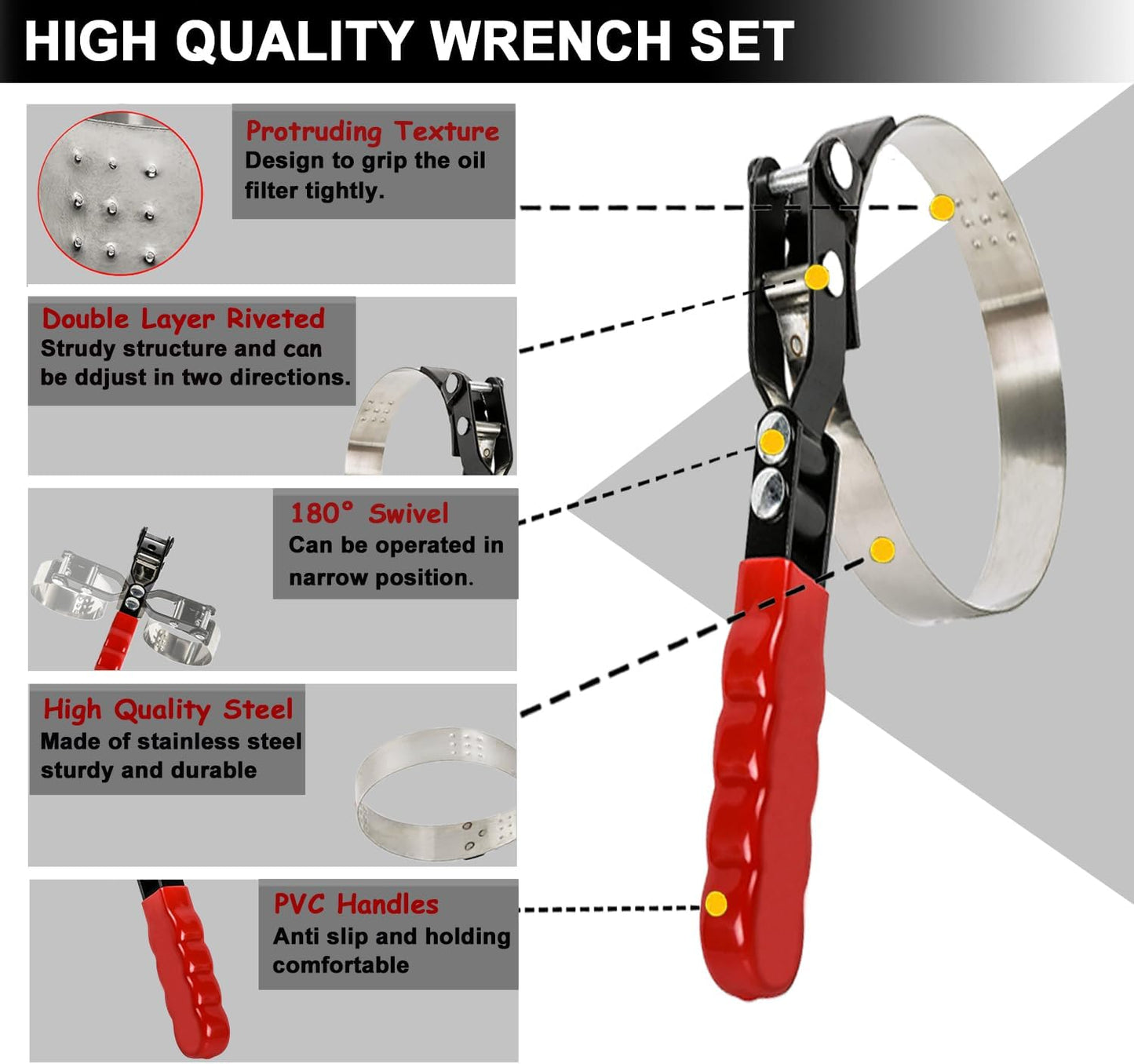 HIGH QUALITY WRENCH SET

Protruding Texture
Design to grip the oil filter tightly.

Double Layer Riveted
Strudy structure and can be ddjust in two directions.

180° Swivel
Can be operated in narrow position.

High Quality Steel
Made of stainless steel sturdy and durable

PVC Handles
Anti slip and holding comfortable