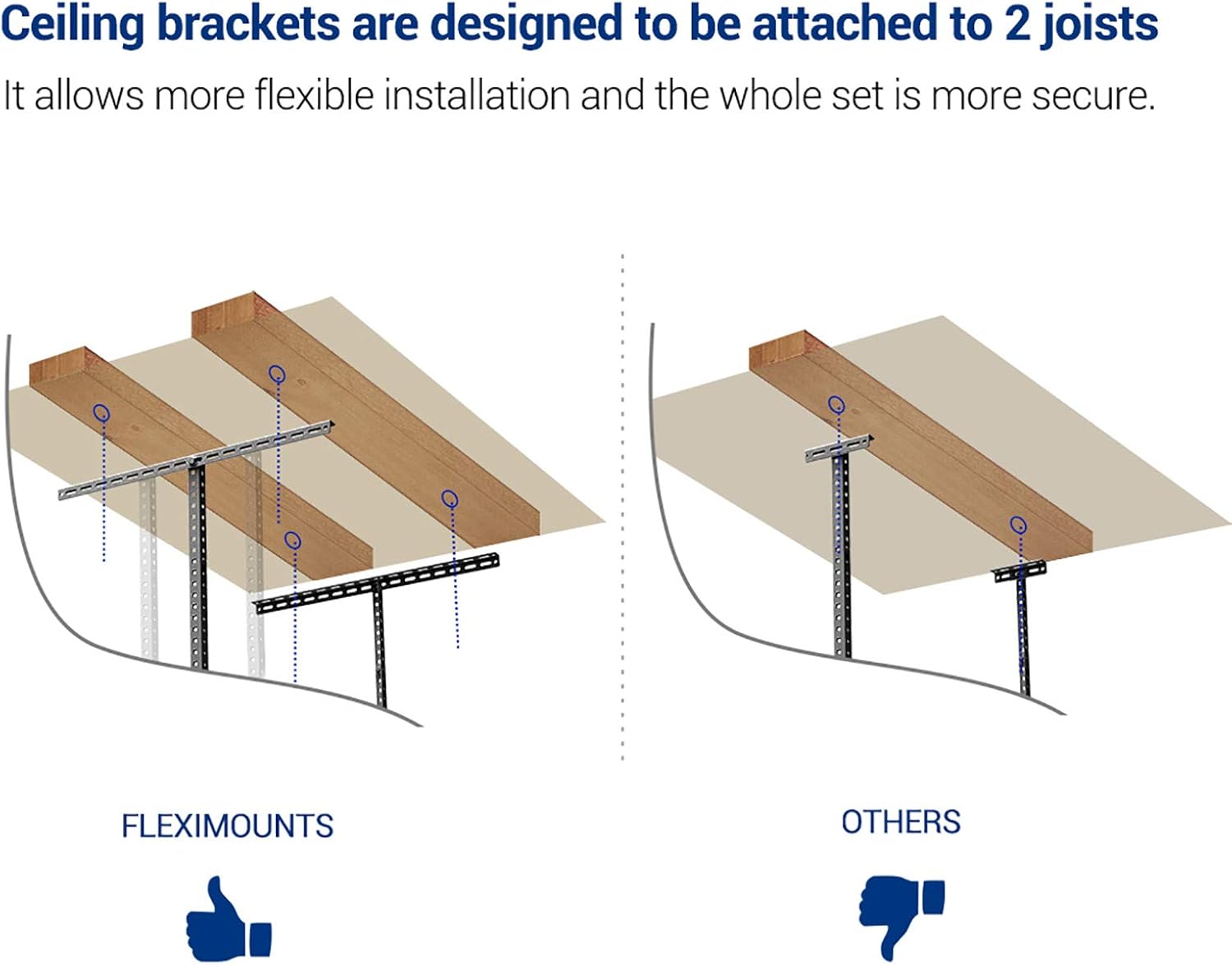 Ceiling brackets are designed to be attached to 2 joists

It allows more flexible installation and the whole set is more secure.

FLEXIMOUNTS

OTHERS