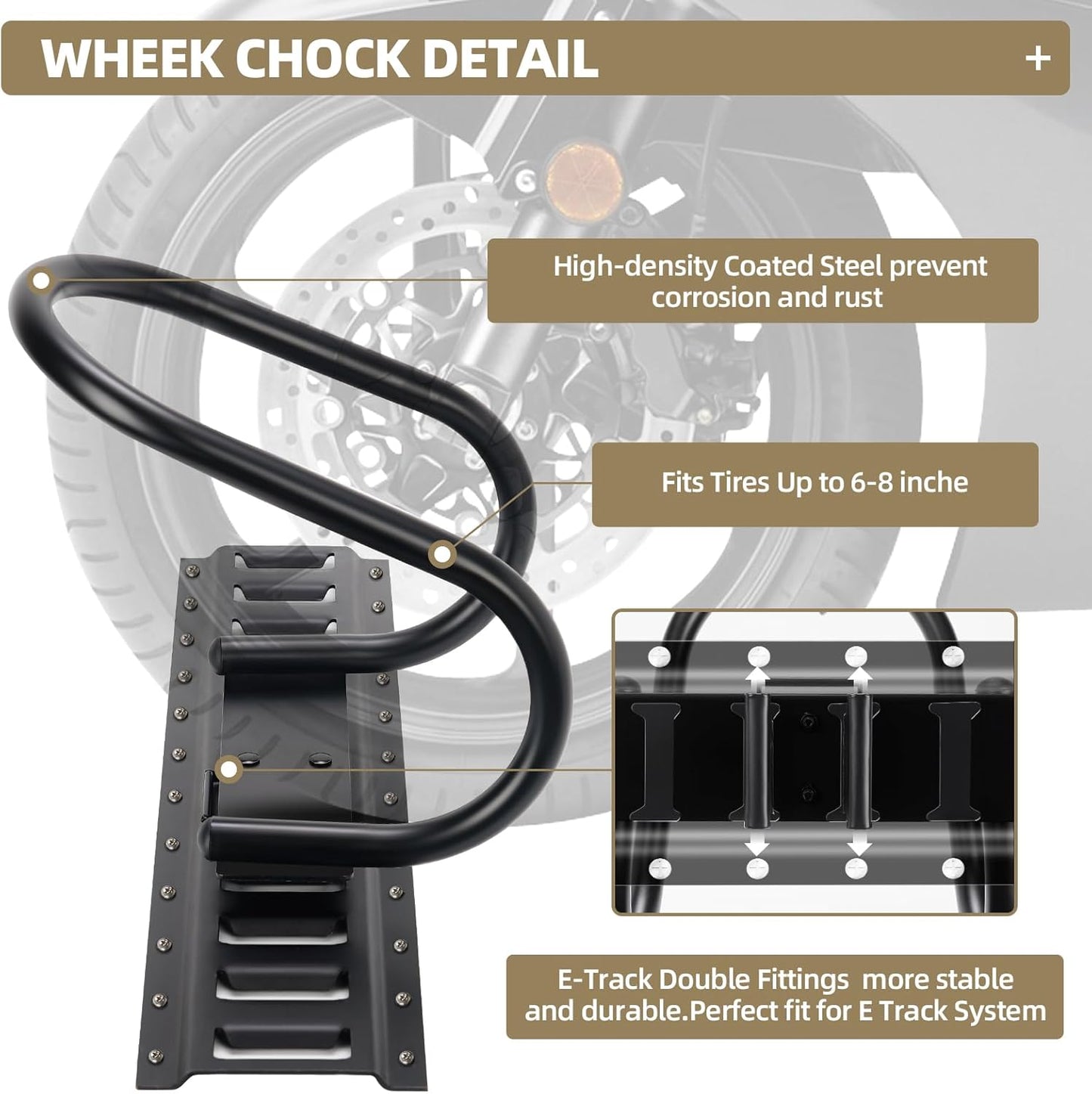 WHEEK CHOCK DETAIL +

High-density Coated Steel prevent corrosion and rust

Fits Tires Up to 6-8 inche

E-Track Double Fittings more stable and durable.Perfect fit for E Track System