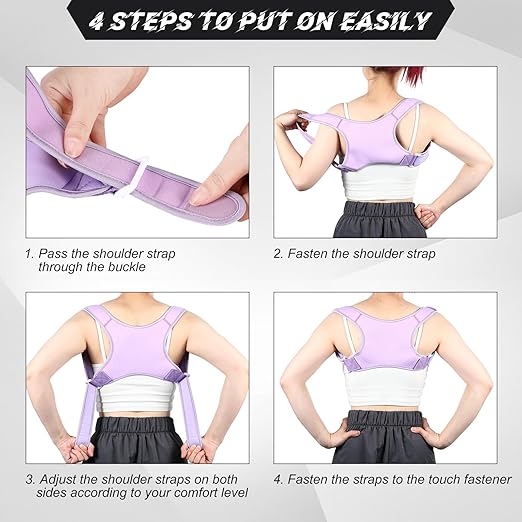 4 STEPS TO PUT ON EASILY

1. Pass the shoulder strap through the buckle

2. Fasten the shoulder strap

3. Adjust the shoulder straps on both sides according to your comfort level

4. Fasten the straps to the touch fastener