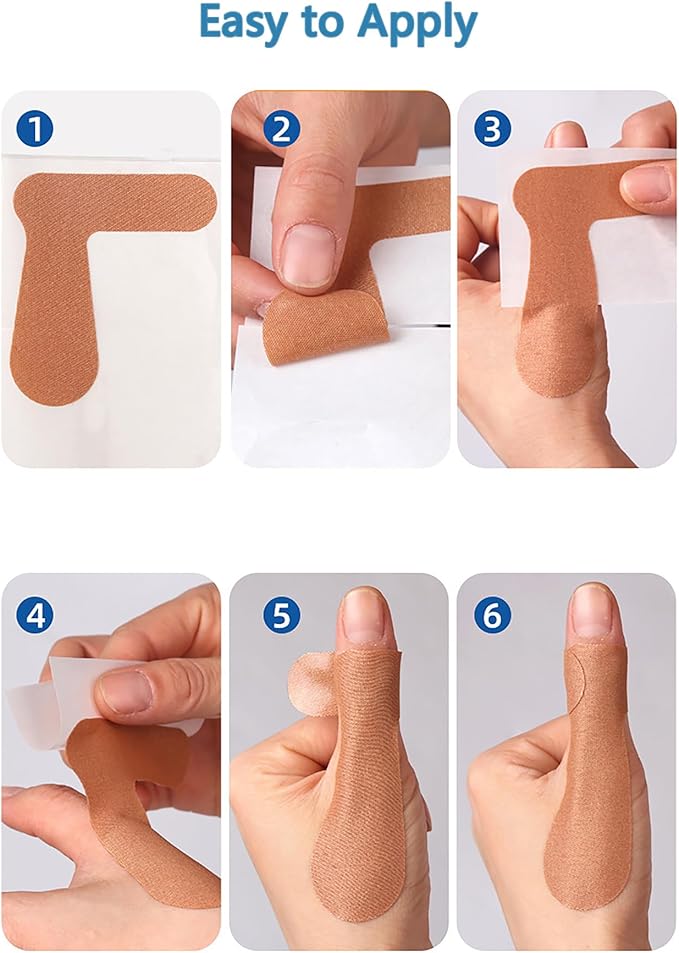 Easy to Apply

1

2

3

4

5

6