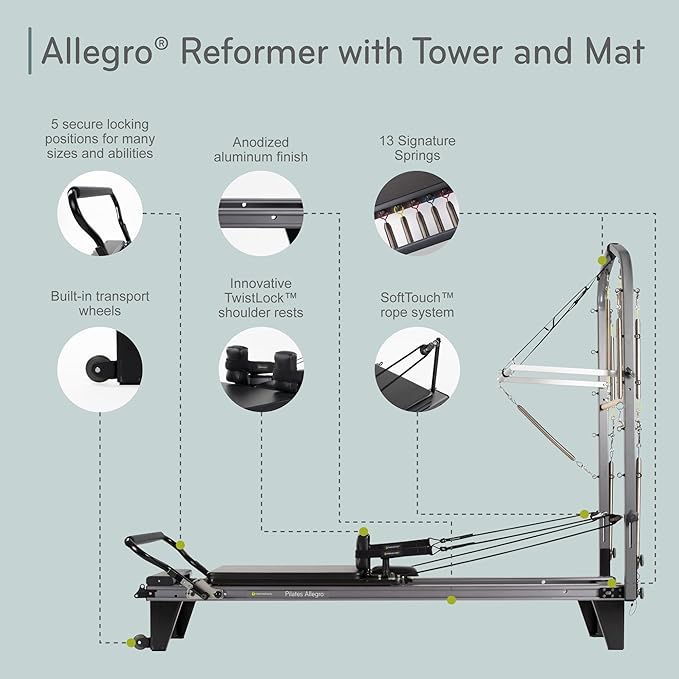 Allegro® Reformer with Tower and Mat

5 secure locking positions for many sizes and abilities

Anodized aluminum finish

13 Signature Springs

Built-in transport wheels

Innovative TwistLock™ shoulder rests

SoftTouch™ rope system

Pilates Allegro