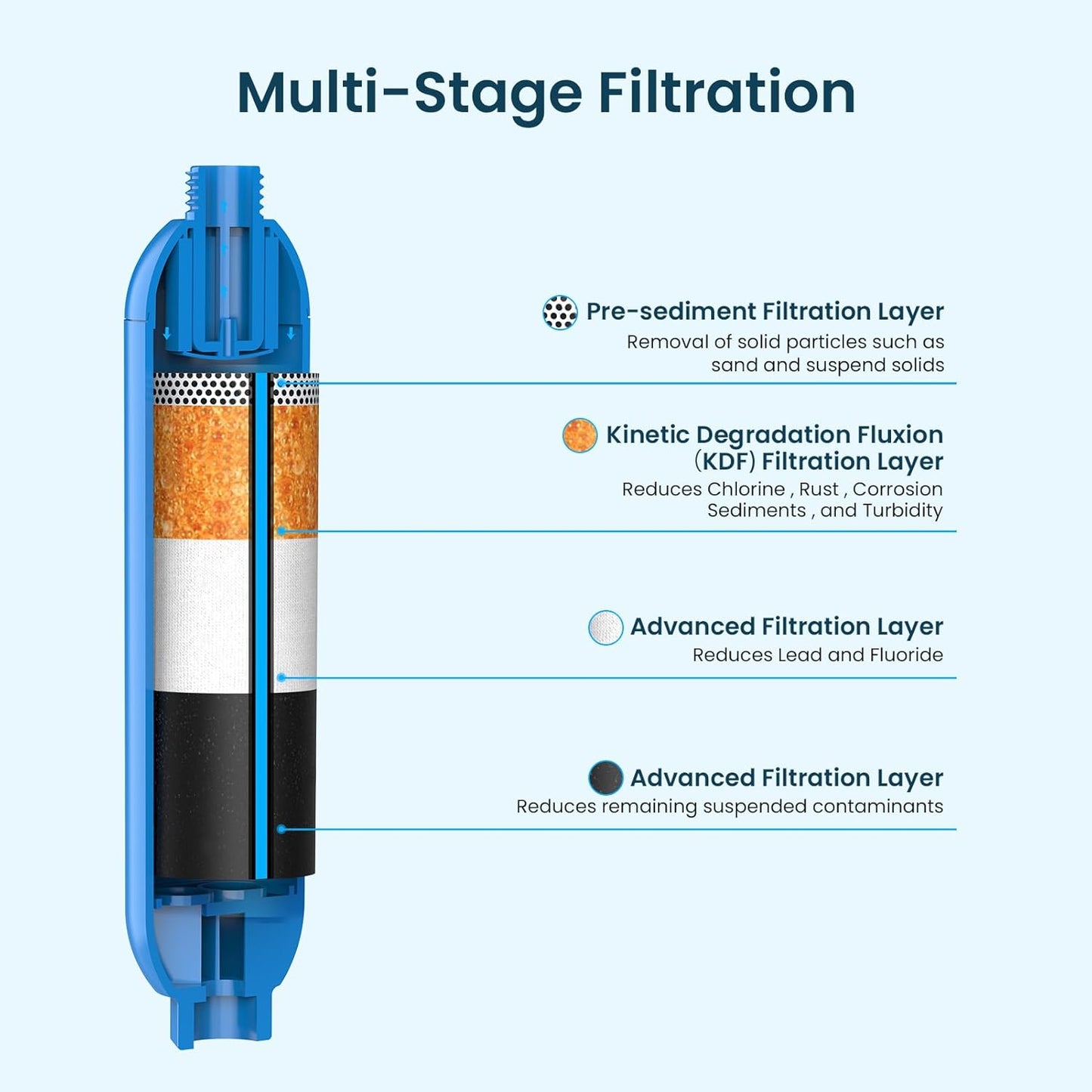 Multi-Stage Filtration

Pre-sediment Filtration Layer
Removal of solid particles such as sand and suspend solids

Kinetic Degradation Fluxion (KDF) Filtration Layer
Reduces Chlorine , Rust , Corrosion Sediments , and Turbidity

Advanced Filtration Layer
Reduces Lead and Fluoride

Advanced Filtration Layer
Reduces remaining suspended contaminants