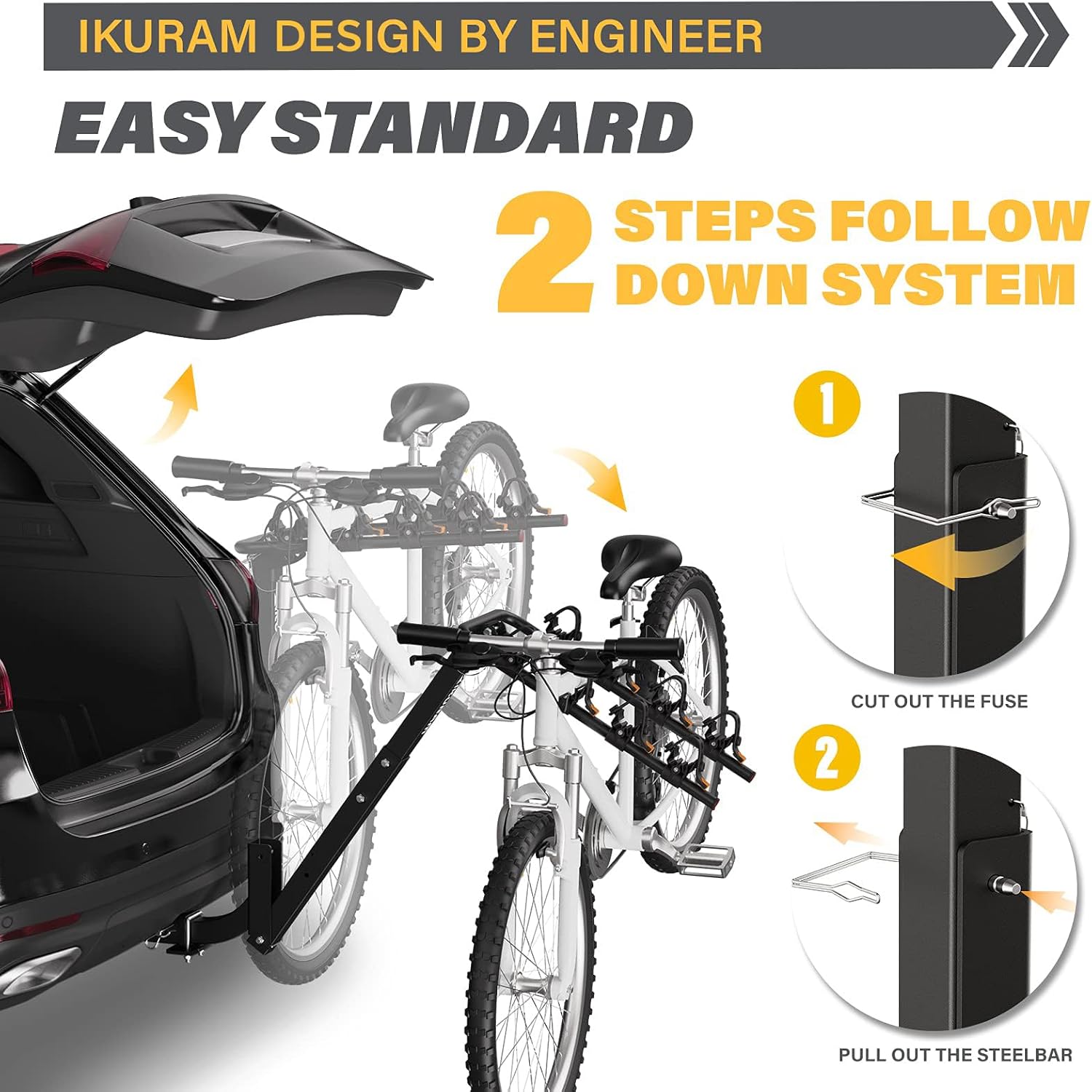 IKURAM DESIGN BY ENGINEER

EASY STANDARD

2 STEPS FOLLOW DOWN SYSTEM

1

CUT OUT THE FUSE

2

PULL OUT THE STEELBAR