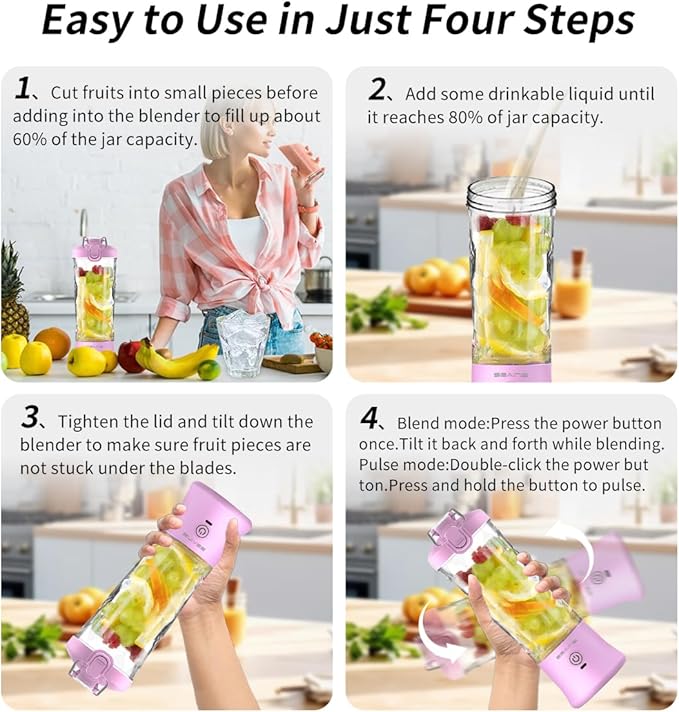 Easy to Use in Just Four Steps

1、Cut fruits into small pieces before adding into the blender to fill up about 60% of the jar capacity.

2、Add some drinkable liquid until it reaches 80% of jar capacity.

3、Tighten the lid and tilt down the blender to make sure fruit pieces are not stuck under the blades.

4、Blend mode:Press the power button once.Tilt it back and forth while blending. Pulse mode:Double-click the power but ton.Press and hold the button to pulse.