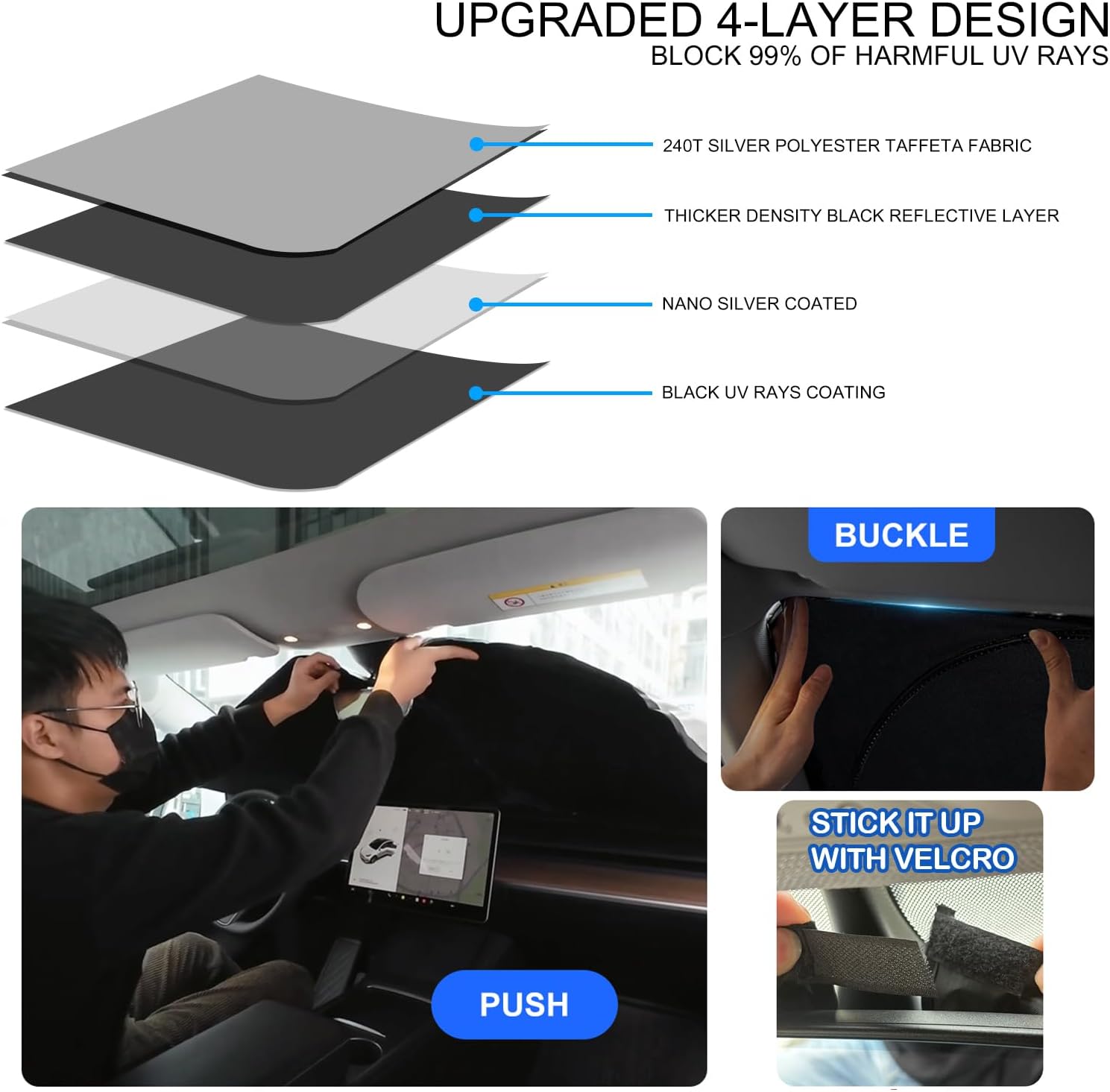 UPGRADED 4-LAYER DESIGN
BLOCK 99% OF HARMFUL UV RAYS

240T SILVER POLYESTER TAFFETA FABRIC

THICKER DENSITY BLACK REFLECTIVE LAYER

NANO SILVER COATED

BLACK UV RAYS COATING

PUSH

BUCKLE

STICK IT UP WITH VELCRO