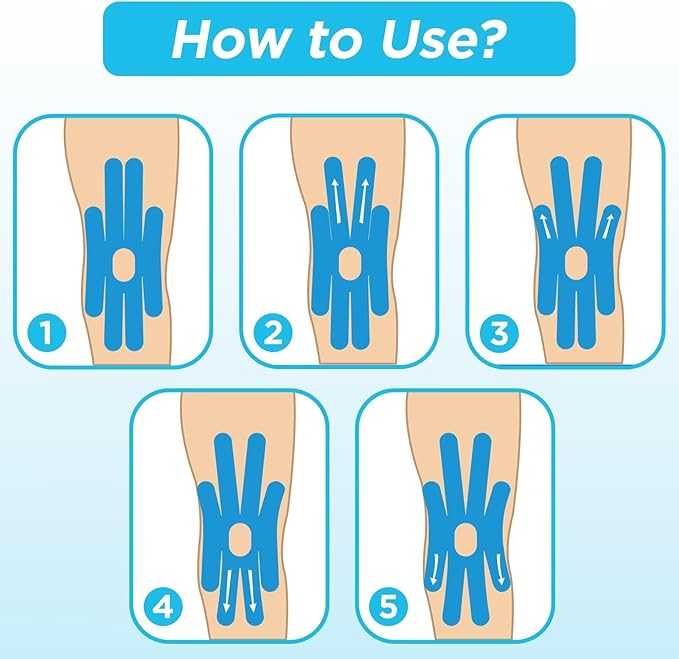 How to Use?

1

2

3

4

5