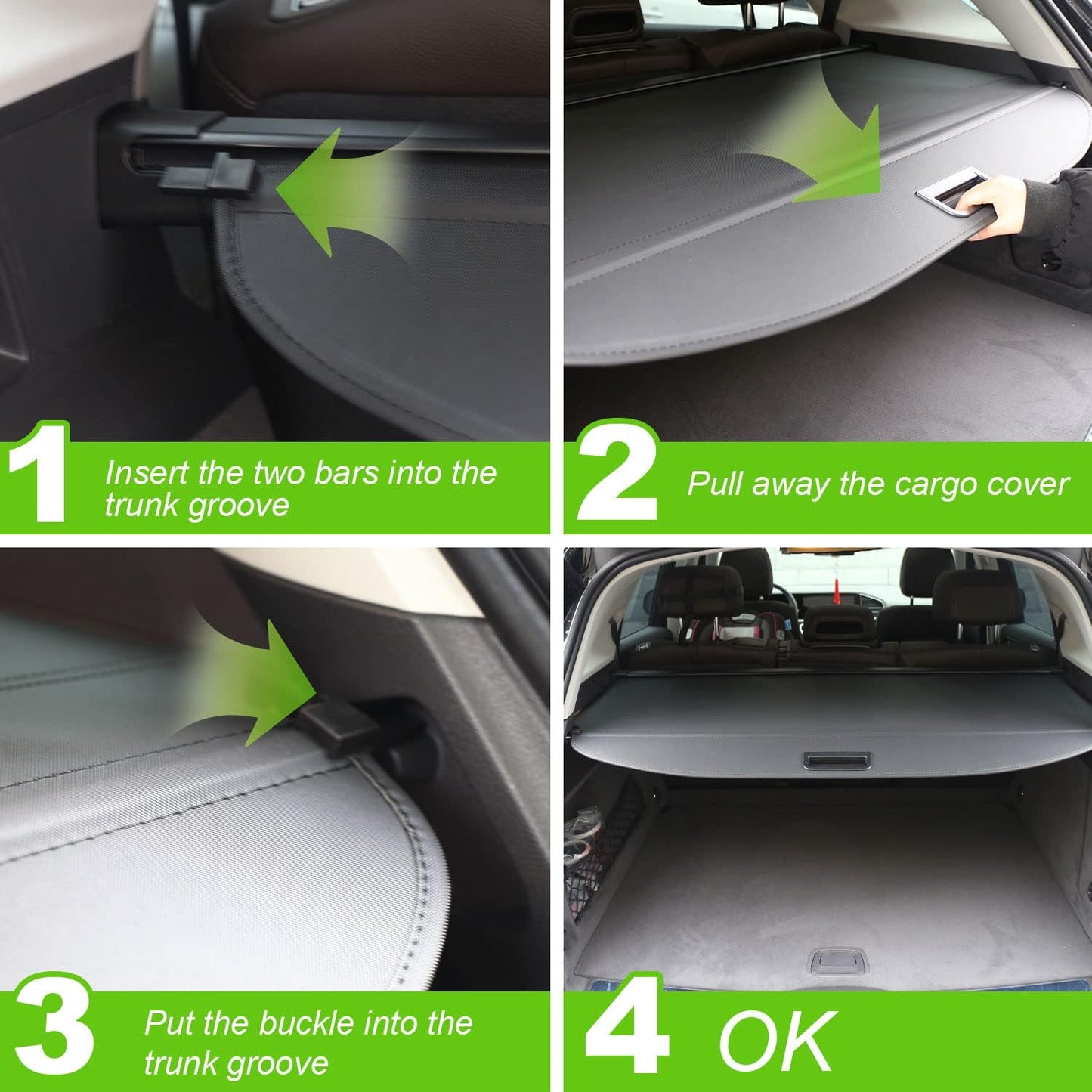 1 Insert the two bars into the trunk groove

2 Pull away the cargo cover

3 Put the buckle into the trunk groove

4 OK