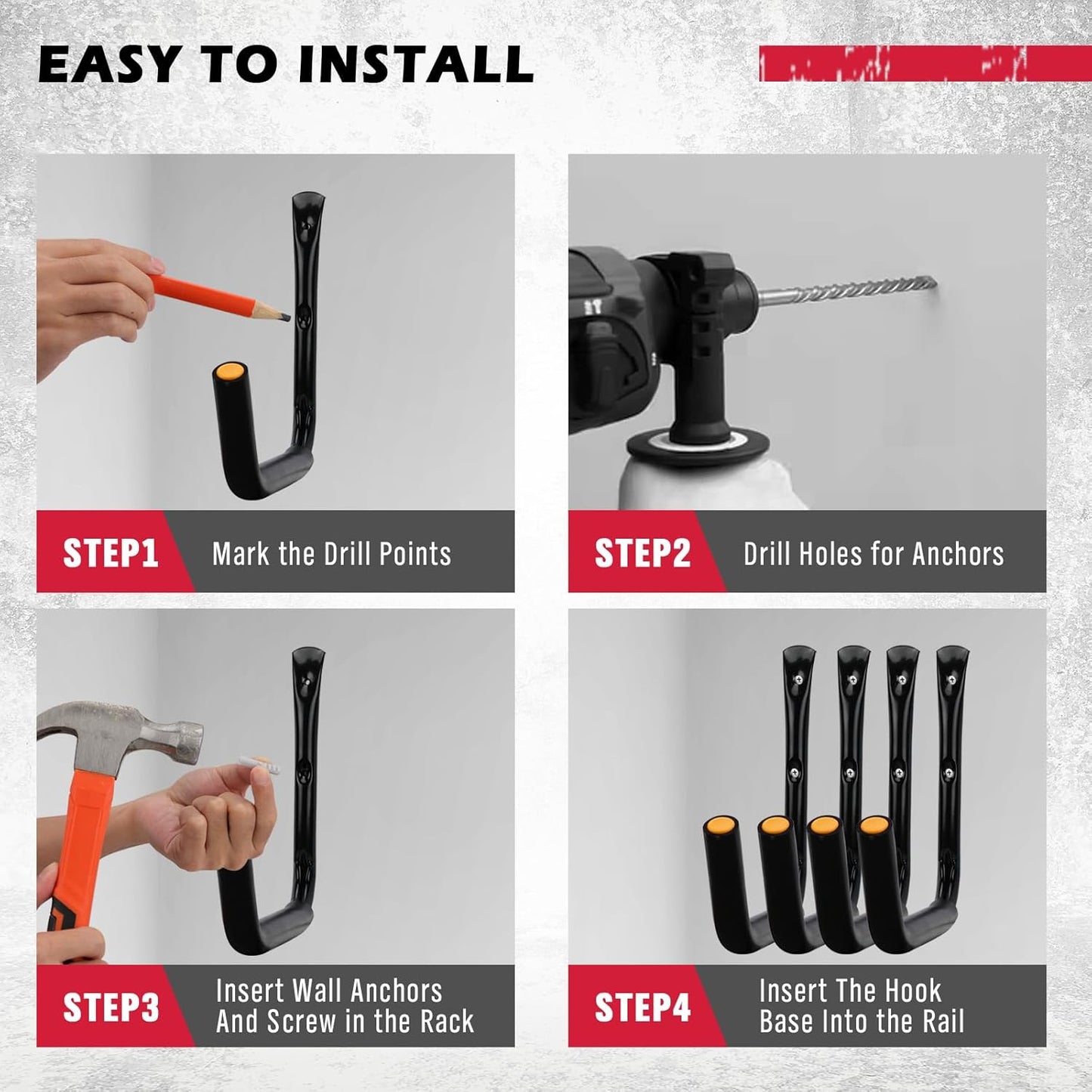 EASY TO INSTALL

STEP1 Mark the Drill Points

STEP2 Drill Holes for Anchors

STEP3 Insert Wall Anchors And Screw in the Rack

STEP4 Insert The Hook Base Into the Rail