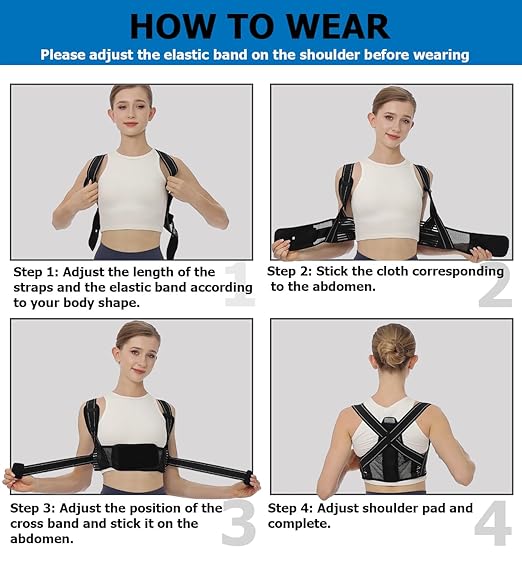 HOW TO WEAR
Please adjust the elastic band on the shoulder before wearing

Step 1: Adjust the length of the straps and the elastic band according to your body shape.
1

Step 2: Stick the cloth corresponding to the abdomen.
2

Step 3: Adjust the position of the cross band and stick it on the abdomen.
3

Step 4: Adjust shoulder pad and complete.
4