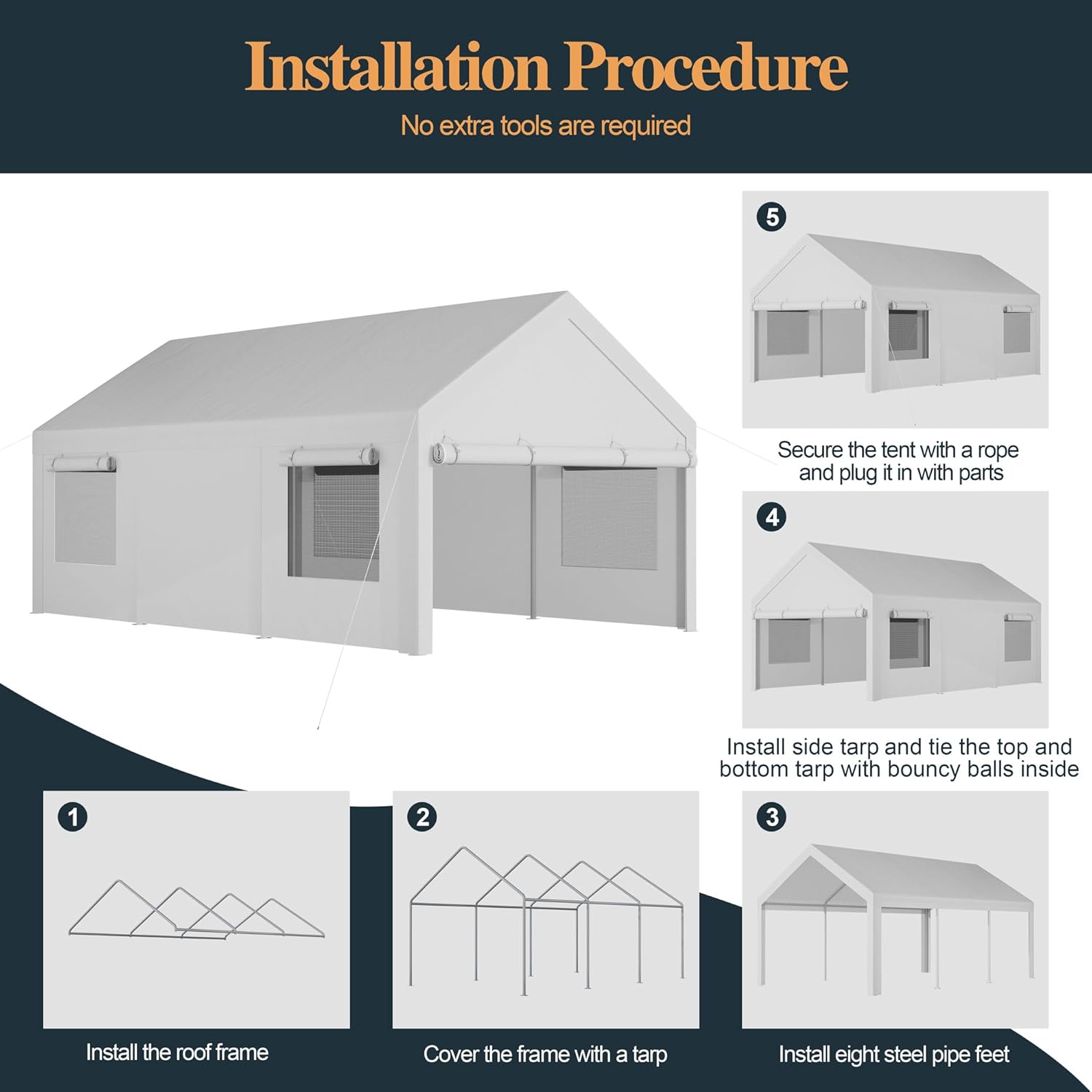 Installation Procedure

No extra tools are required

5

Secure the tent with a rope and plug it in with parts

4

Install side tarp and tie the top and bottom tarp with bouncy balls inside

1

Install the roof frame

2

Cover the frame with a tarp

3

Install eight steel pipe feet