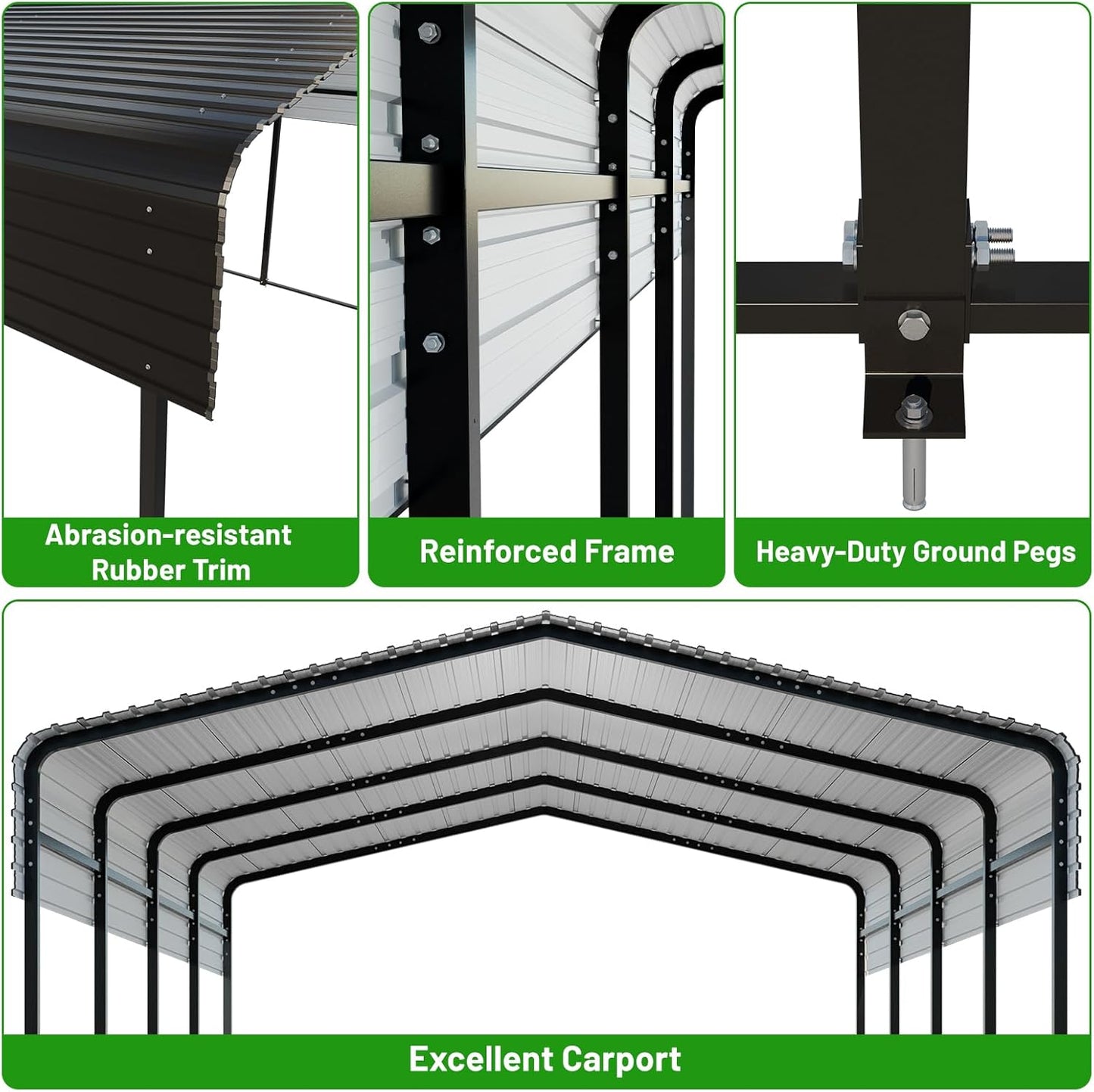 Abrasion-resistant Rubber Trim

Reinforced Frame

Heavy-Duty Ground Pegs

Excellent Carport