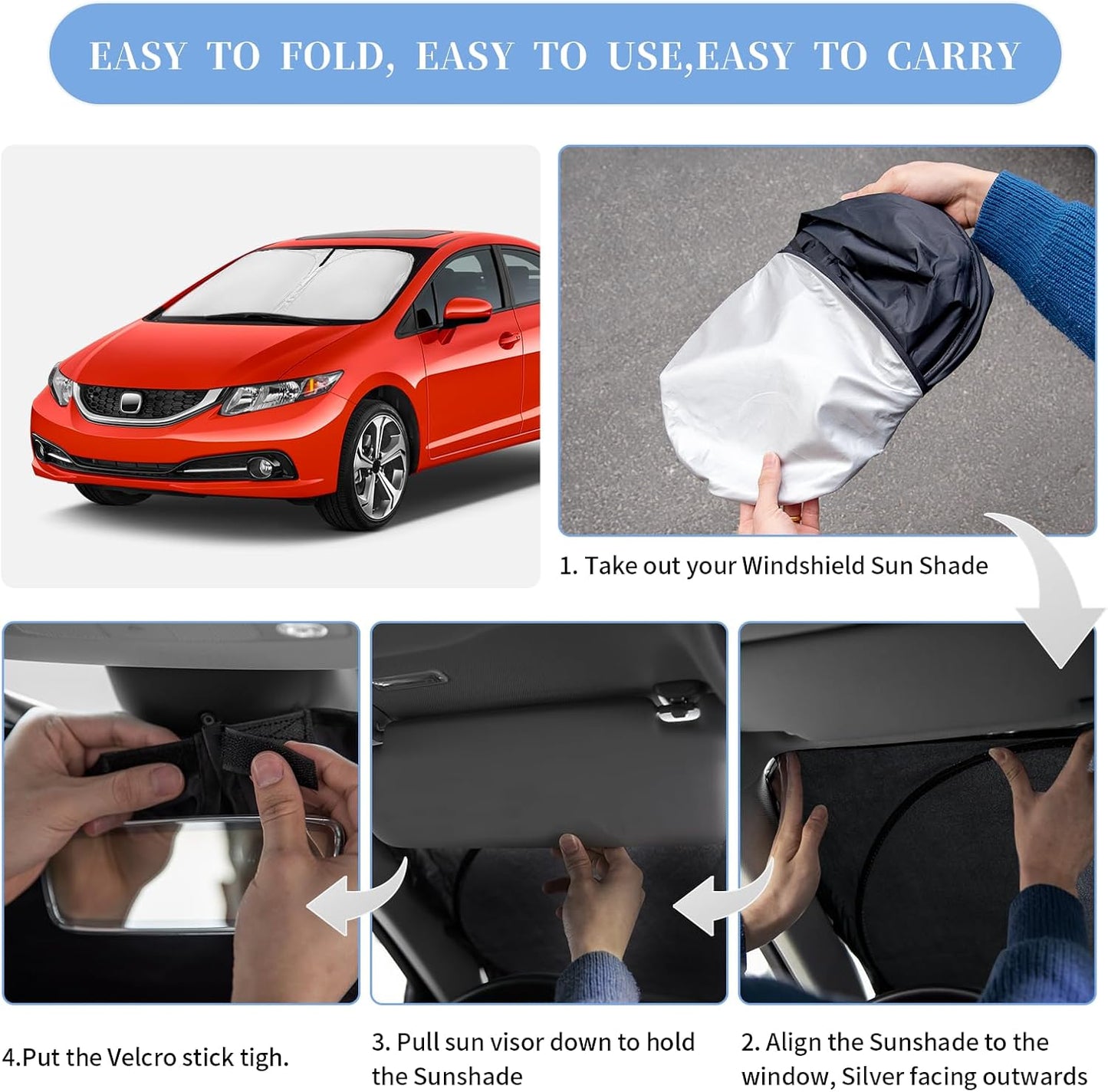 EASY TO FOLD, EASY TO USE,EASY TO CARRY

1. Take out your Windshield Sun Shade

4.Put the Velcro stick tigh.

3. Pull sun visor down to hold the Sunshade

2. Align the Sunshade to the window, Silver facing outwards