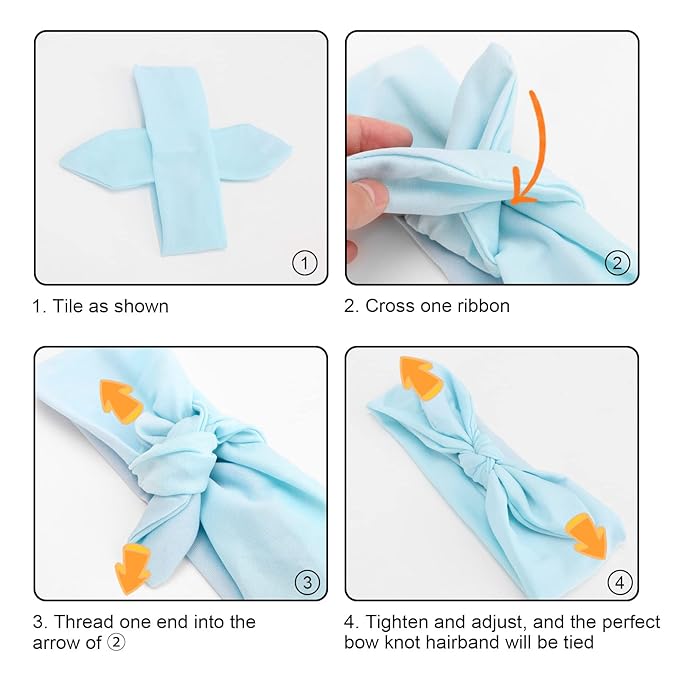 ①

1. Tile as shown

②

2. Cross one ribbon

③

3. Thread one end into the arrow of ②

④

4. Tighten and adjust, and the perfect bow knot hairband will be tied