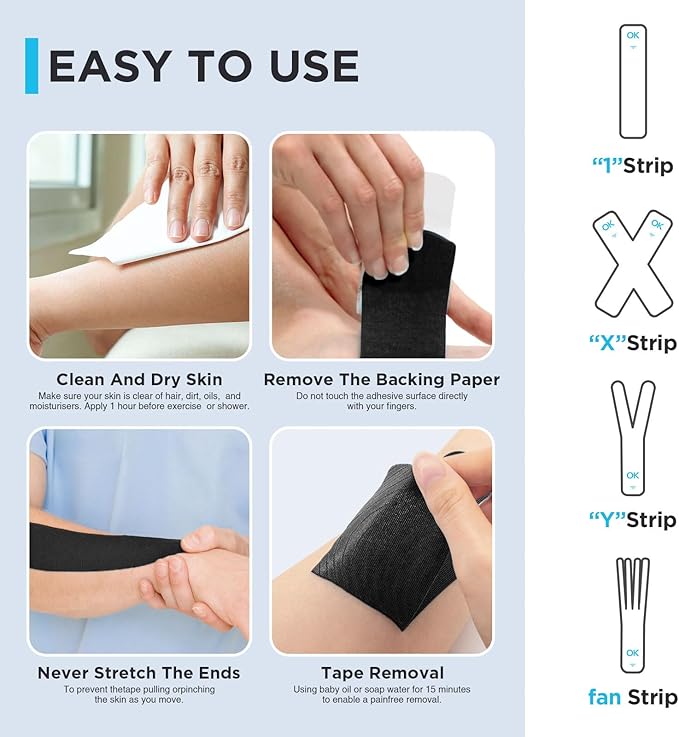 EASY TO USE

Clean And Dry Skin
Make sure your skin is clear of hair, dirt, oils, and moisturisers. Apply 1 hour before exercise or shower.

Remove The Backing Paper
Do not touch the adhesive surface directly with your fingers.

Never Stretch The Ends
To prevent thetape pulling orpinching the skin as you move.

Tape Removal
Using baby oil or soap water for 15 minutes to enable a painfree removal.

OK
"I"Strip

OK OK
"X"Strip

OK
"Y"Strip

OK
fan Strip