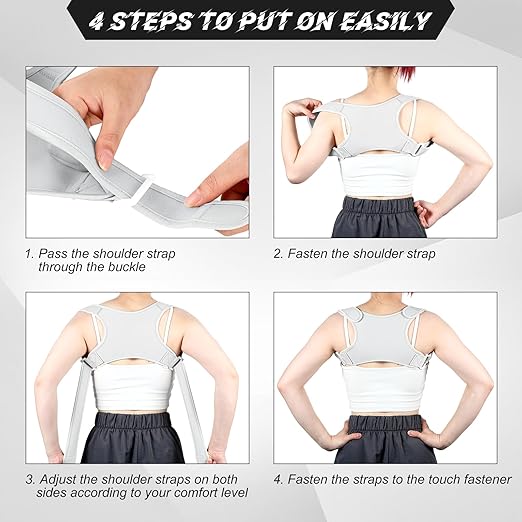 4 STEPS TO PUT ON EASILY

1. Pass the shoulder strap through the buckle

2. Fasten the shoulder strap

3. Adjust the shoulder straps on both sides according to your comfort level

4. Fasten the straps to the touch fastener