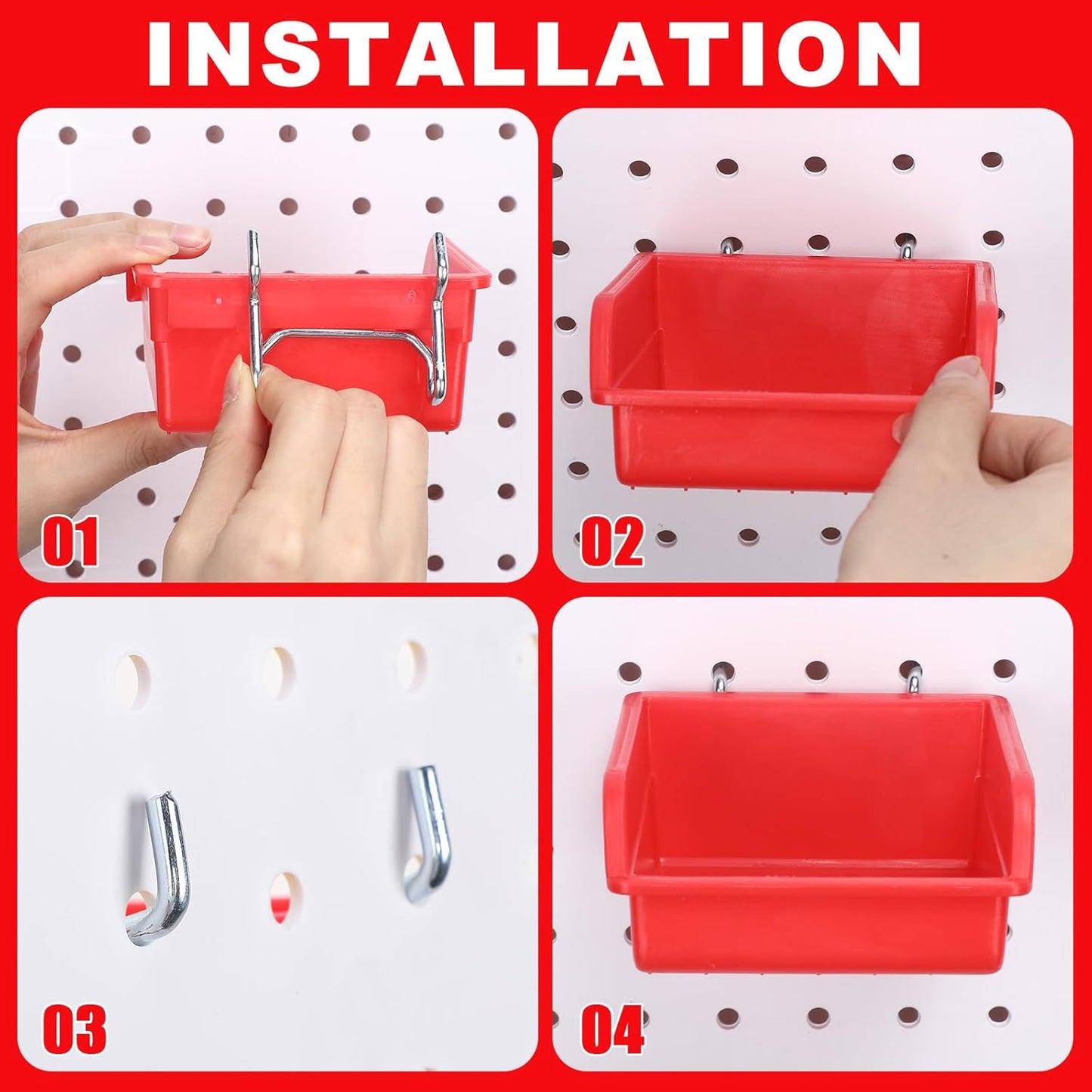 INSTALLATION

01

02

03

04