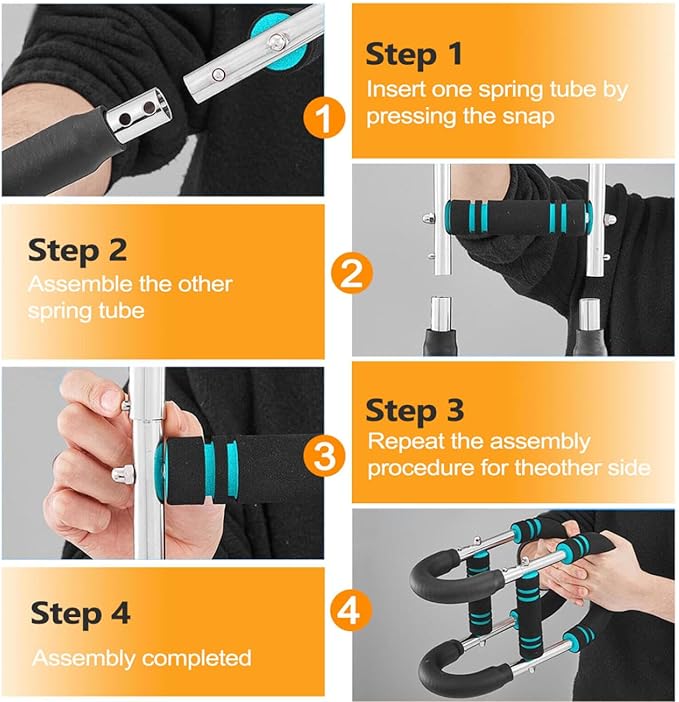 1

Step 1
Insert one spring tube by pressing the snap

Step 2
Assemble the other spring tube

2

3

Step 3
Repeat the assembly procedure for theother side

Step 4
Assembly completed

4