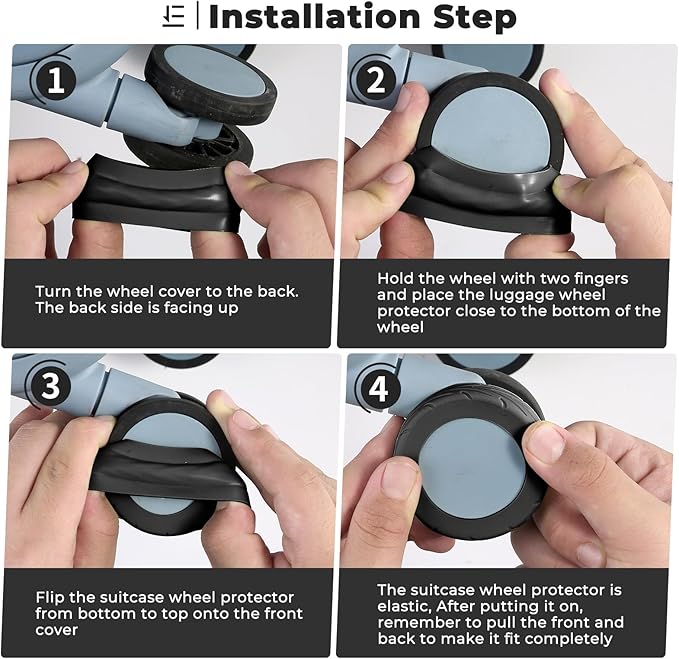 Installation Step

1

Turn the wheel cover to the back. The back side is facing up

2

Hold the wheel with two fingers and place the luggage wheel protector close to the bottom of the wheel

3

Flip the suitcase wheel protector from bottom to top onto the front cover

4

The suitcase wheel protector is elastic, After putting it on, remember to pull the front and back to make it fit completely