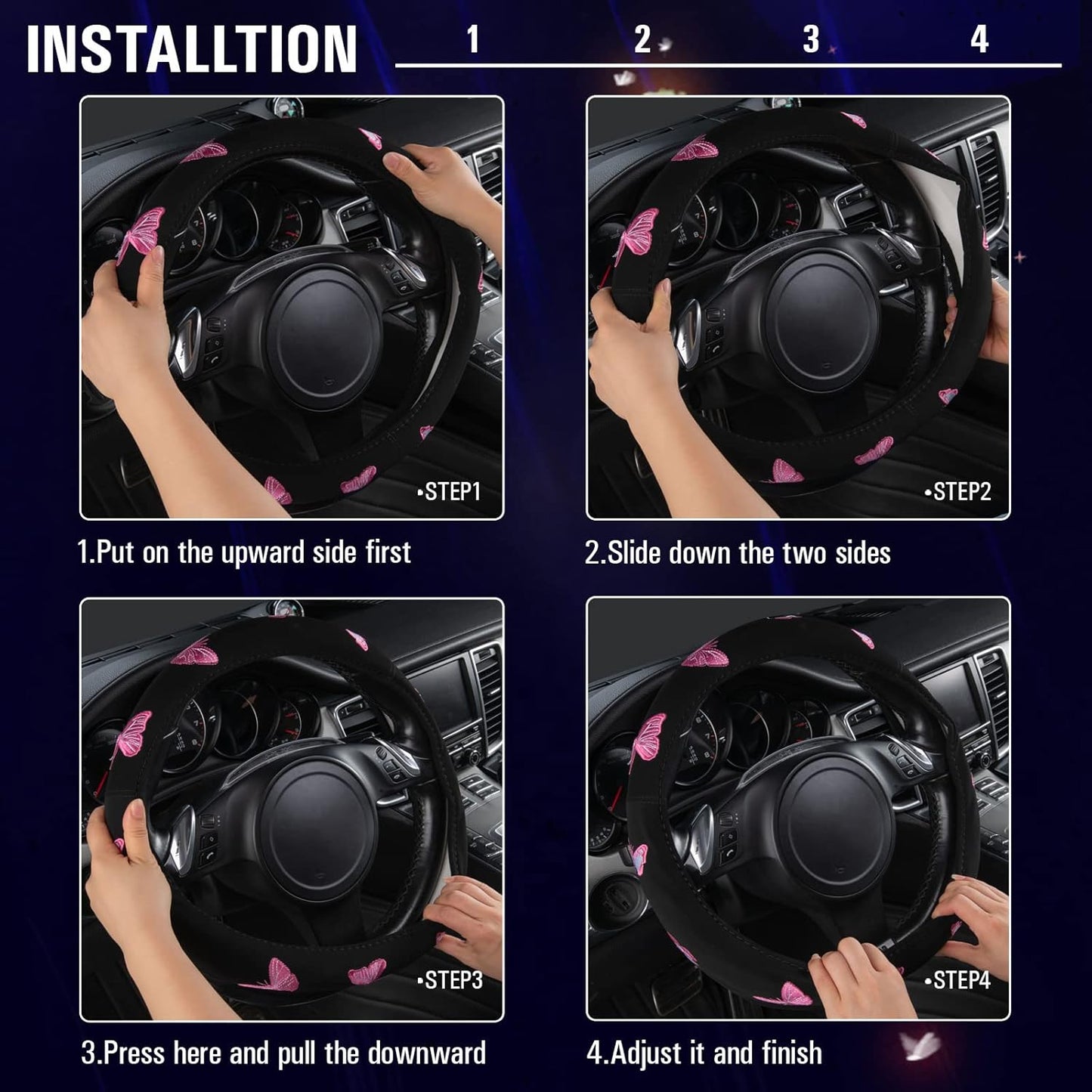 INSTALLTION

1 2 3 4

•STEP1

1.Put on the upward side first

•STEP2

2.Slide down the two sides

•STEP3

3.Press here and pull the downward

•STEP4

4.Adjust it and finish