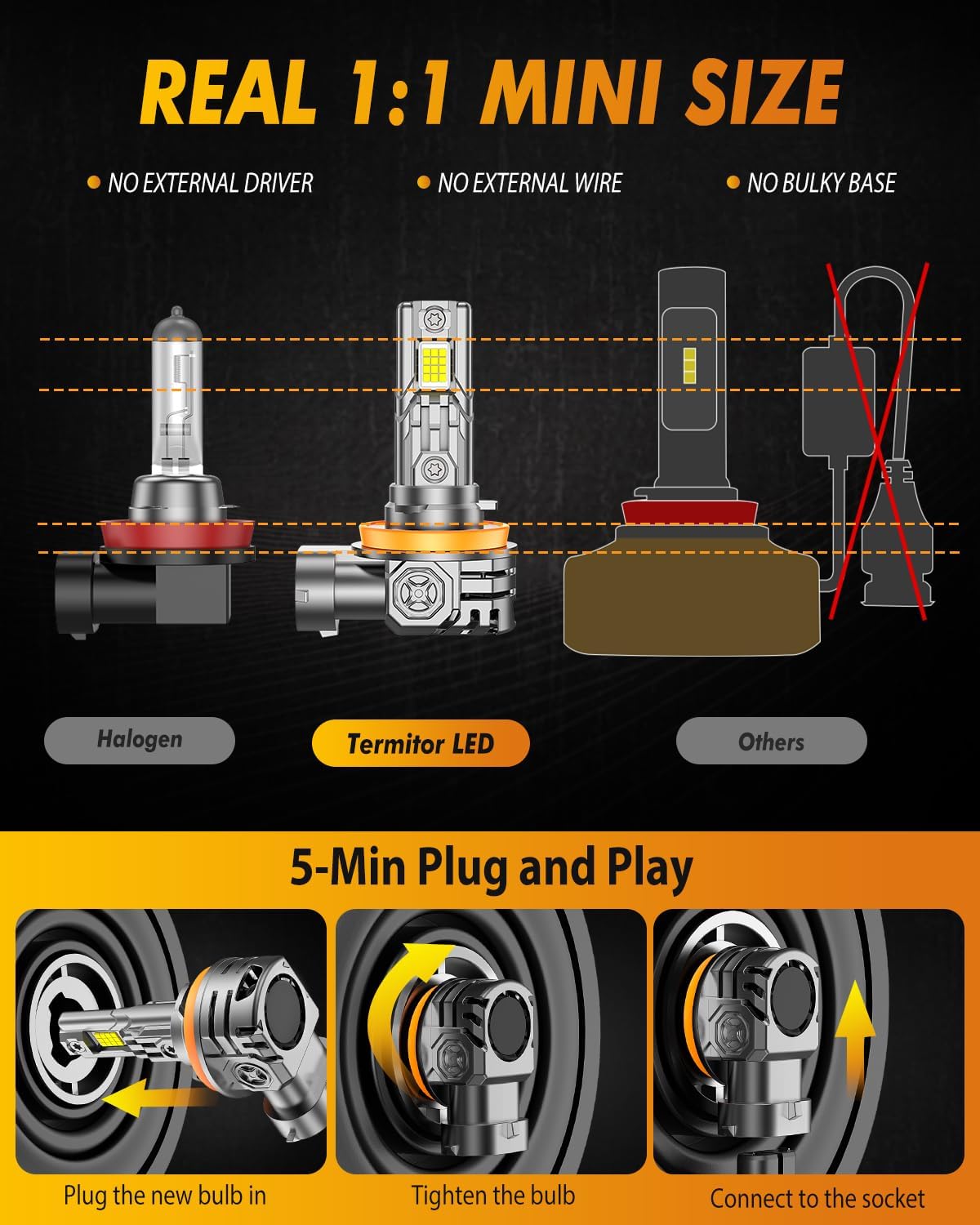 REAL 1:1 MINI SIZE

NO EXTERNAL DRIVER

NO EXTERNAL WIRE

NO BULKY BASE

Halogen

Termitor LED

Others

5-Min Plug and Play

Plug the new bulb in

Tighten the bulb

Connect to the socket