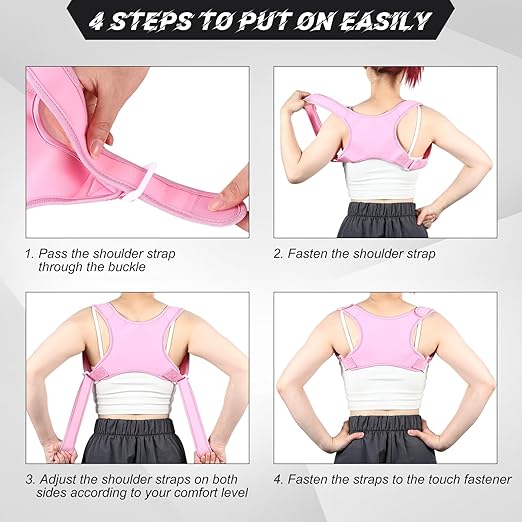 4 STEPS TO PUT ON EASILY

1. Pass the shoulder strap through the buckle

2. Fasten the shoulder strap

3. Adjust the shoulder straps on both sides according to your comfort level

4. Fasten the straps to the touch fastener