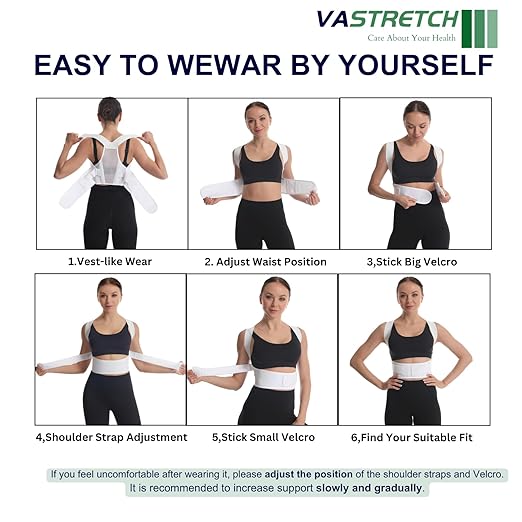 VASTRETCH
Care About Your Health

EASY TO WEWAR BY YOURSELF

1.Vest-like Wear

2. Adjust Waist Position

3,Stick Big Velcro

4,Shoulder Strap Adjustment

5,Stick Small Velcro

6,Find Your Suitable Fit

If you feel uncomfortable after wearing it, please adjust the position of the shoulder straps and Velcro. It is recommended to increase support slowly and gradually.